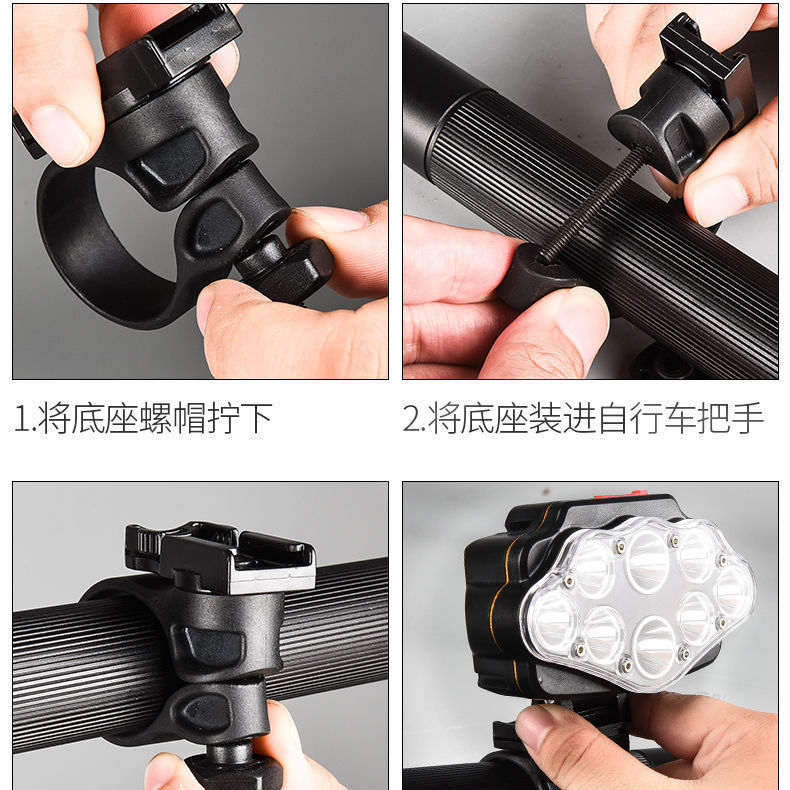 1.将底座螺帽拧下

2.将底座装进自行车把手