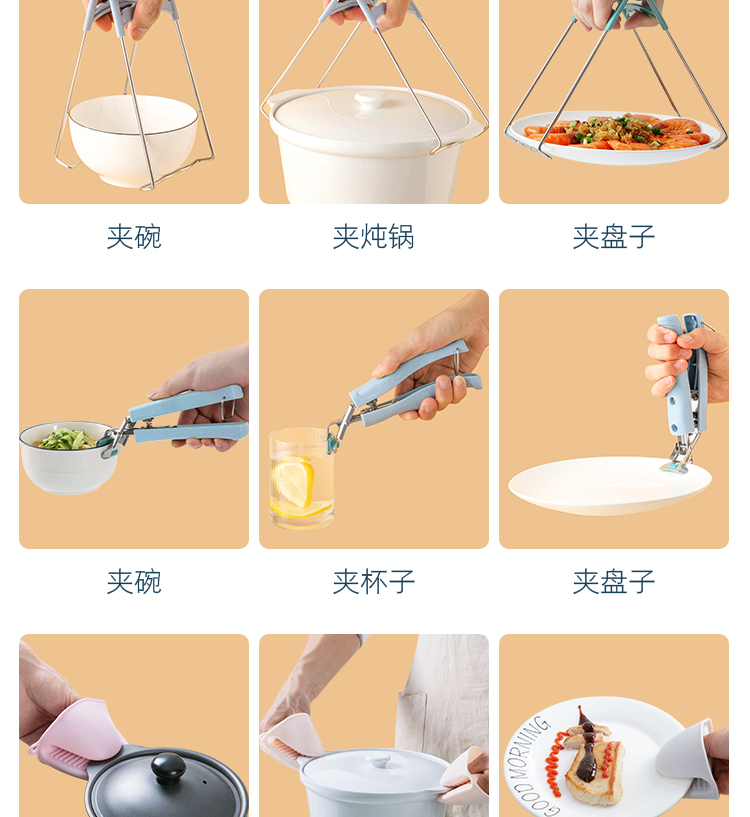 夹碗

夹炖锅

夹盘子

夹碗

夹杯子

夹盘子

GOOD MORNING