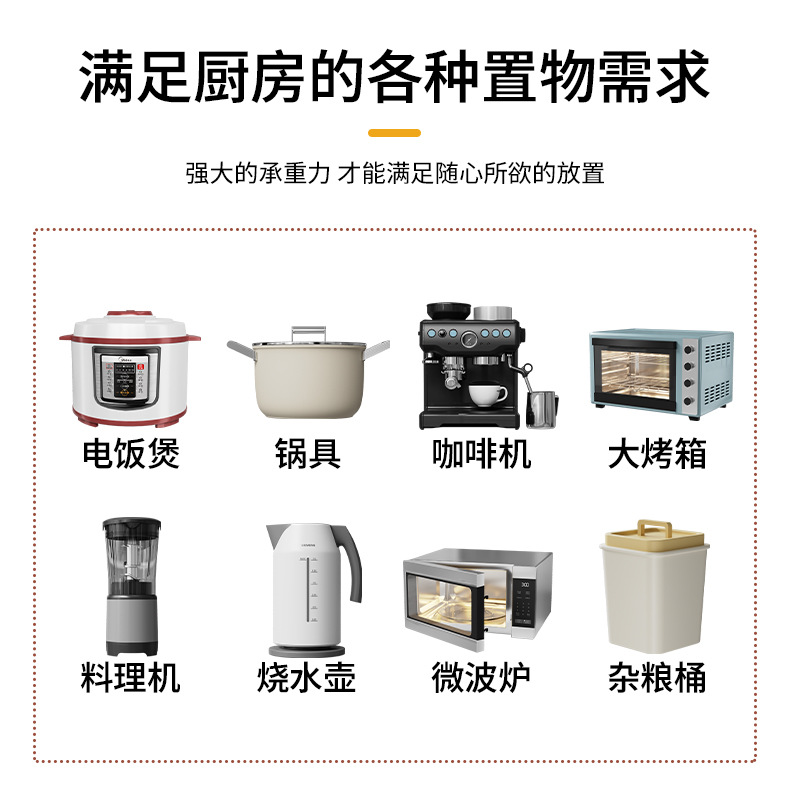 满足厨房的各种置物需求

强大的承重力 才能满足随心所欲的放置

电饭煲

锅具

咖啡机

大烤箱

料理机

烧水壶

微波炉

杂粮桶