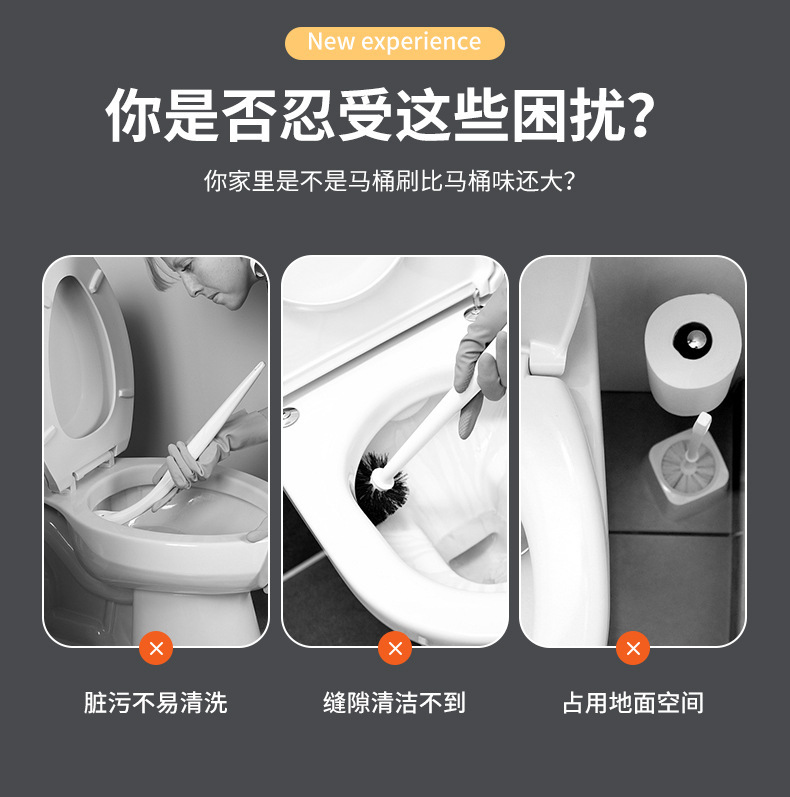 New experience

你是否忍受这些困扰?

你家里是不是马桶刷比马桶味还大?

脏污不易清洗

缝隙清洁不到

占用地面空间