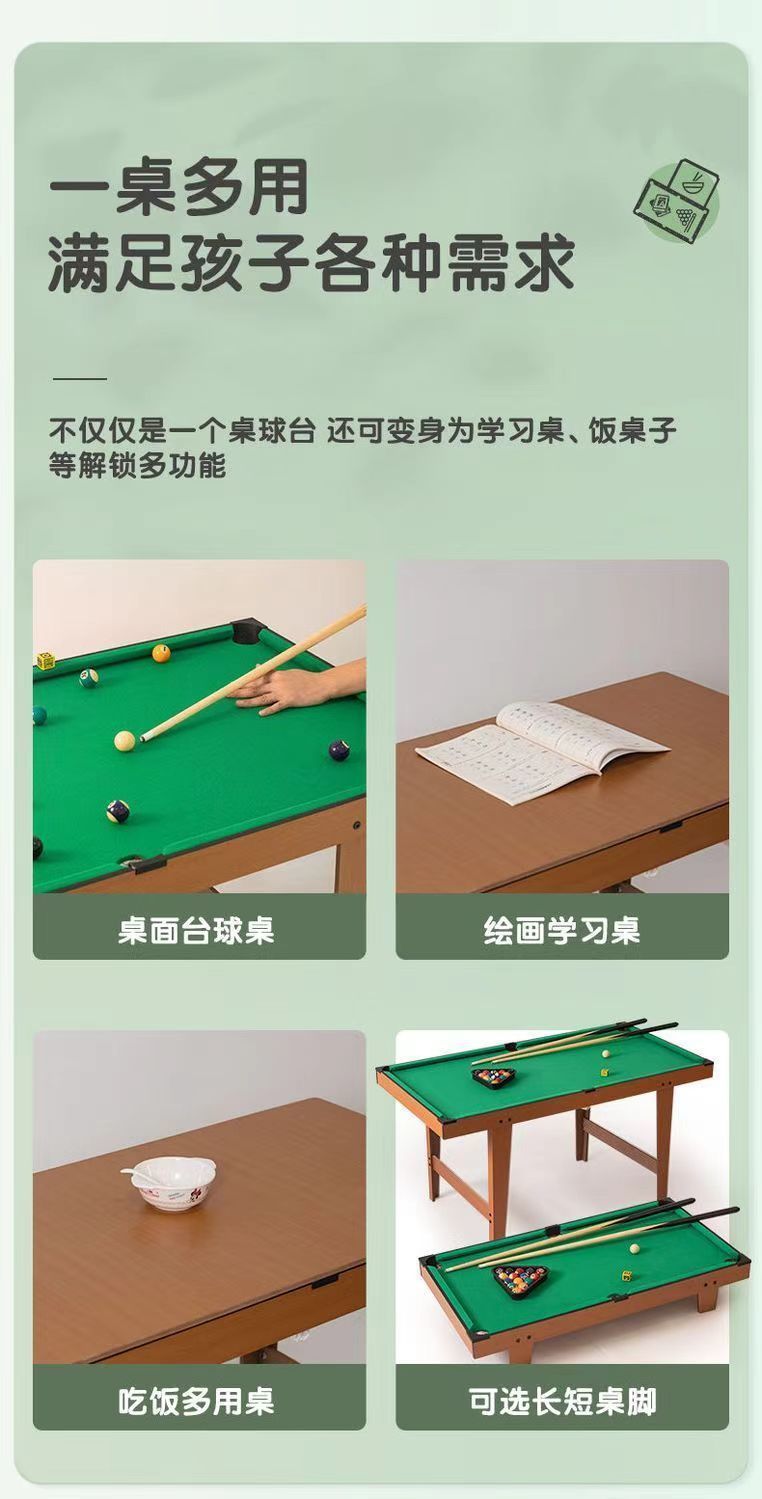 一桌多用
满足孩子各种需求

不仅仅是一个桌球台 还可变身为学习桌、饭桌子等解锁多功能

桌面台球桌

绘画学习桌

吃饭多用桌

可选长短桌脚