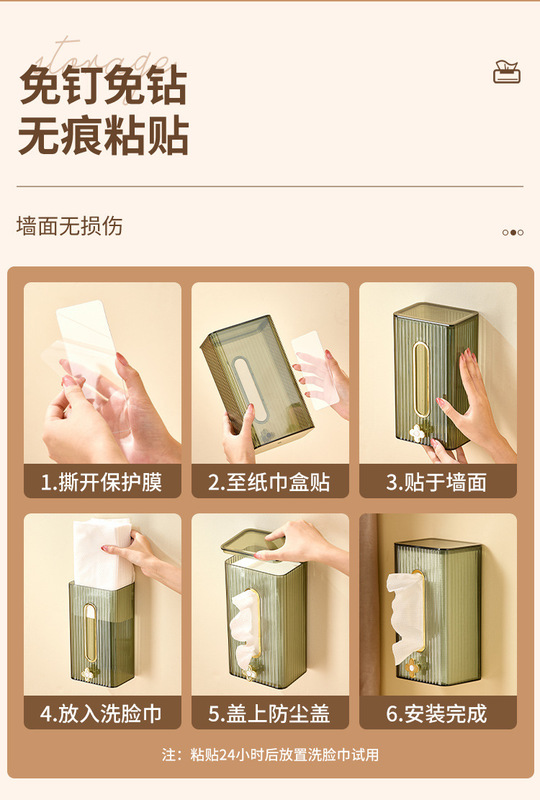 storage

免钉免钻
无痕粘贴

墙面无损伤

1.撕开保护膜

2.至纸巾盒贴

3.贴于墙面

4.放入洗脸巾

5.盖上防尘盖

6.安装完成

注：粘贴24小时后放置洗脸巾试用