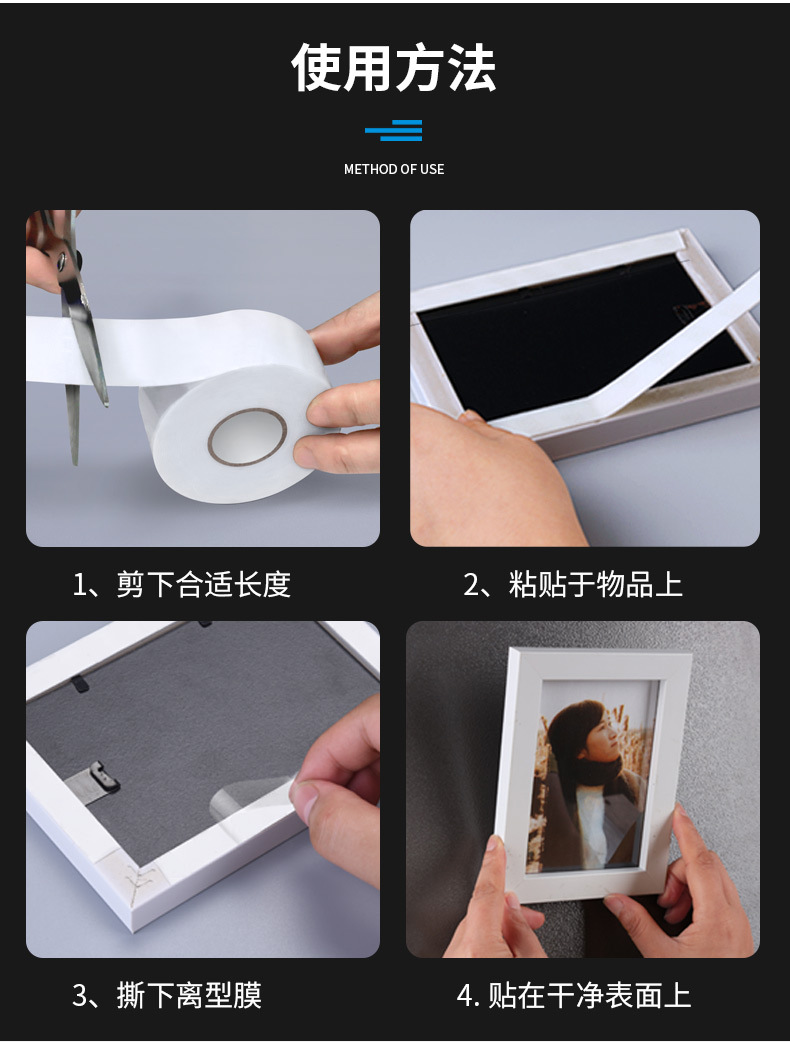 使用方法

METHOD OF USE

1、剪下合适长度

2、粘贴于物品上

3、撕下离型膜

4. 贴在干净表面上