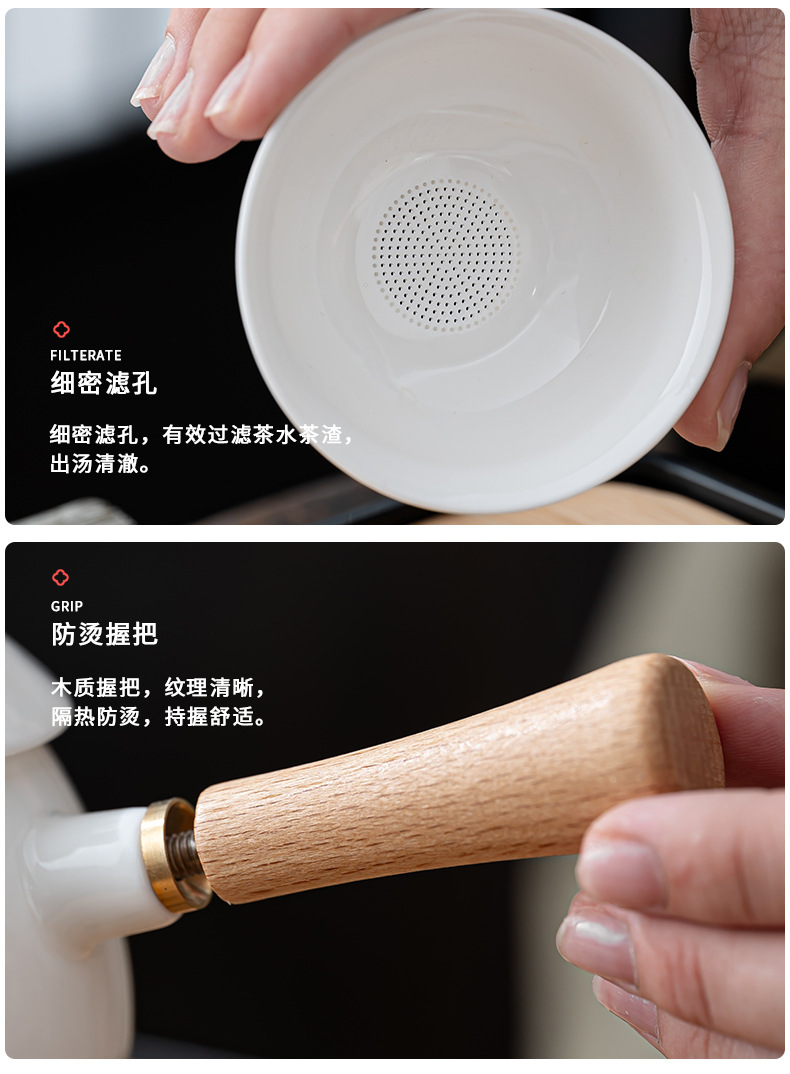 FILTERATE
细密滤孔

细密滤孔，有效过滤茶水茶渣，出汤清澈。

GRIP
防烫握把

木质握把，纹理清晰，隔热防烫，持握舒适。