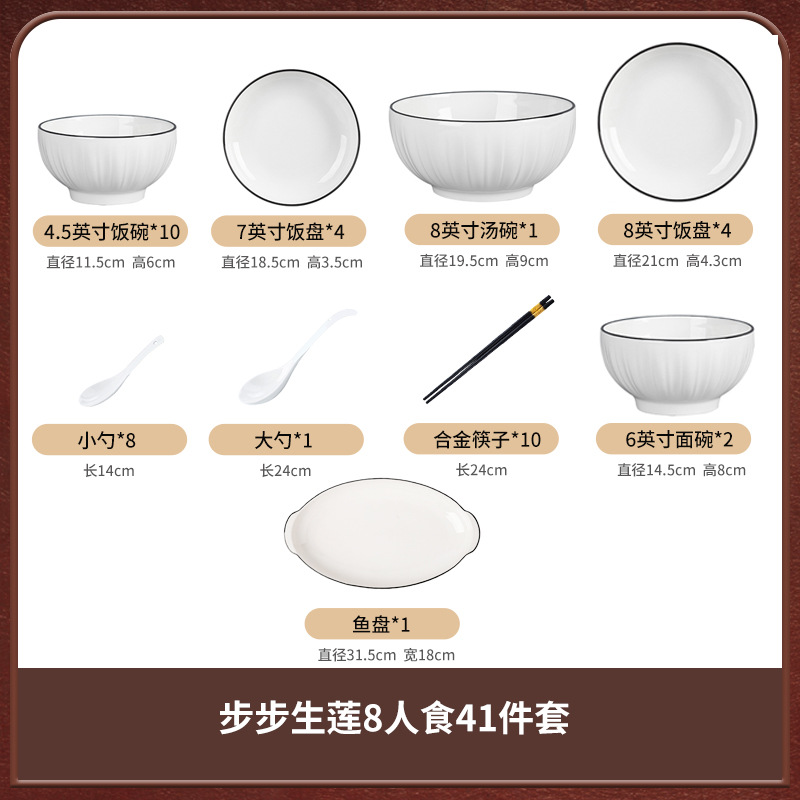 4.5英寸饭碗*10
直径11.5cm 高6cm

7英寸饭盘*4
直径18.5cm 高3.5cm

8英寸汤碗*1
直径19.5cm 高9cm

8英寸饭盘*4
直径21cm 高4.3cm

小勺*8
长14cm

大勺*1
长24cm

合金筷子*10
长24cm

6英寸面碗*2
直径14.5cm 高8cm

鱼盘*1
直径31.5cm 宽18cm

步步生莲8人食41件套