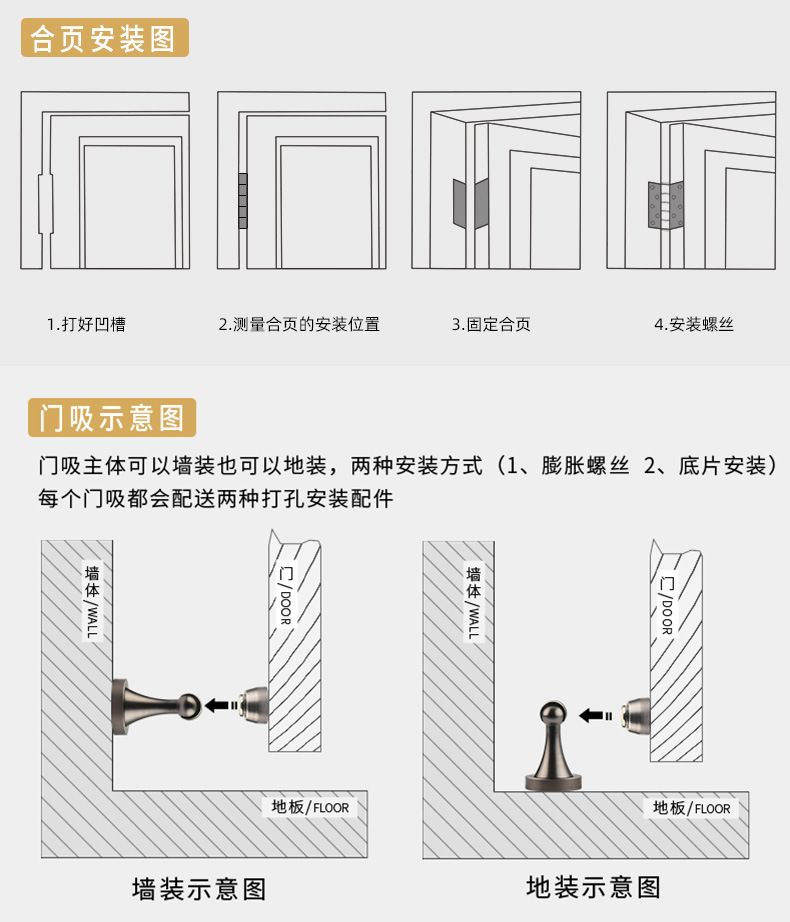 合页安装图

1.打好凹槽

2.测量合页的安装位置

3.固定合页

4.安装螺丝

门吸示意图

门吸主体可以墙装也可以地装，两种安装方式（1、膨胀螺丝 2、底片安装）
每个门吸都会配送两种打孔安装配件

墙体/WALL

门/DOOR

地板/FLOOR

墙装示意图

墙体/WALL

门/DOOR

地板/FLOOR

地装示意图