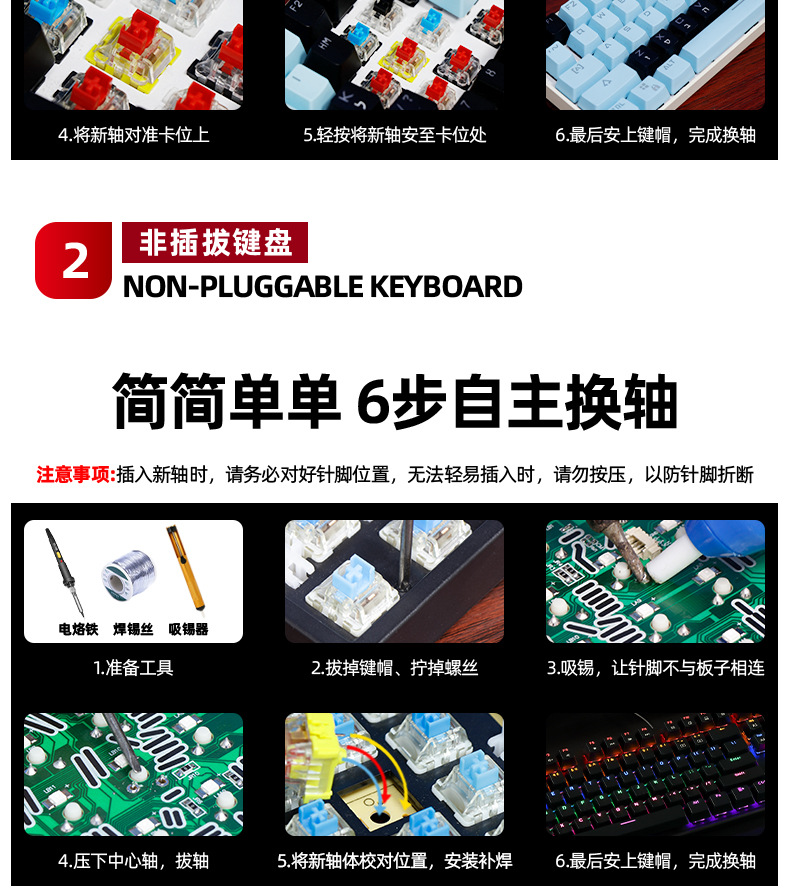 4.将新轴对准卡位上

5.轻按将新轴安至卡位处

6.最后安上键帽，完成换轴

2 非插拔键盘
NON-PLUGGABLE KEYBOARD

简简单单 6步自主换轴

注意事项:插入新轴时，请务必对好针脚位置，无法轻易插入时，请勿按压，以防针脚折断

电烙铁 焊锡丝 吸锡器

1.准备工具

2.拔掉键帽、拧掉螺丝

3.吸锡，让针脚不与板子相连

4.压下中心轴，拔轴

5.将新轴体校对位置，安装补焊

6.最后安上键帽，完成换轴