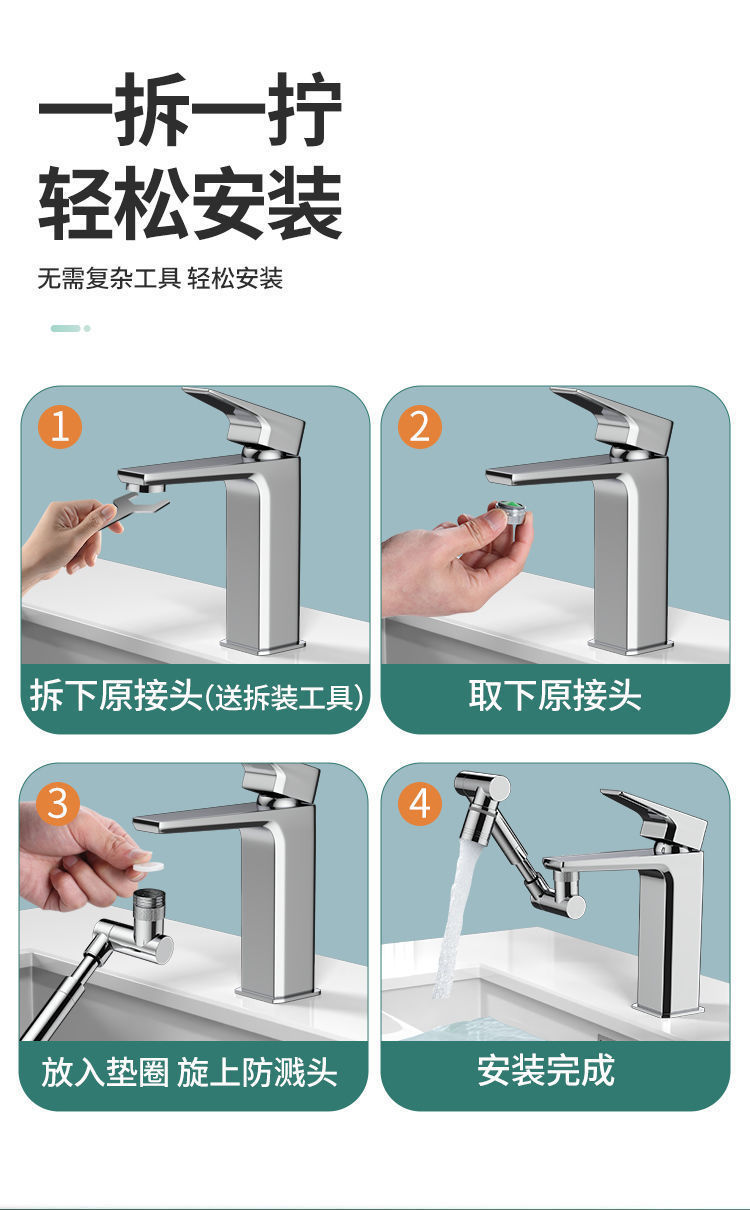 一拆一拧
轻松安装

无需复杂工具 轻松安装

1

拆下原接头(送拆装工具)

2

取下原接头

3

放入垫圈 旋上防溅头

4

安装完成