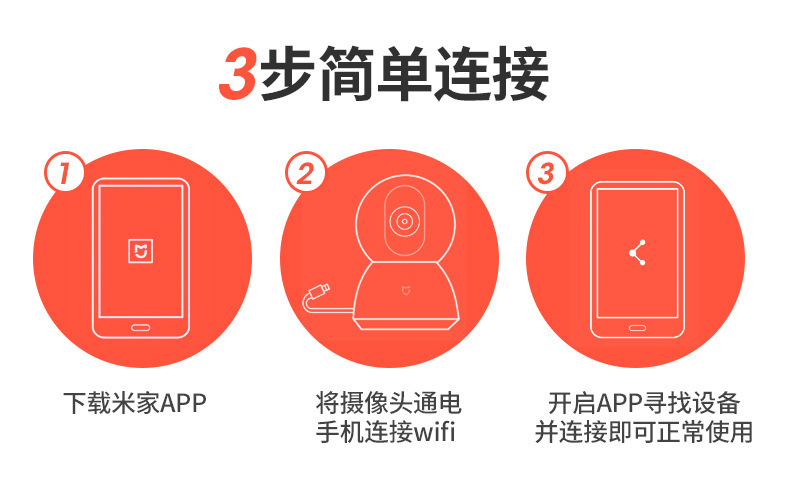 3步简单连接

1

下载米家APP

2

将摄像头通电
手机连接wifi

3

开启APP寻找设备
并连接即可正常使用