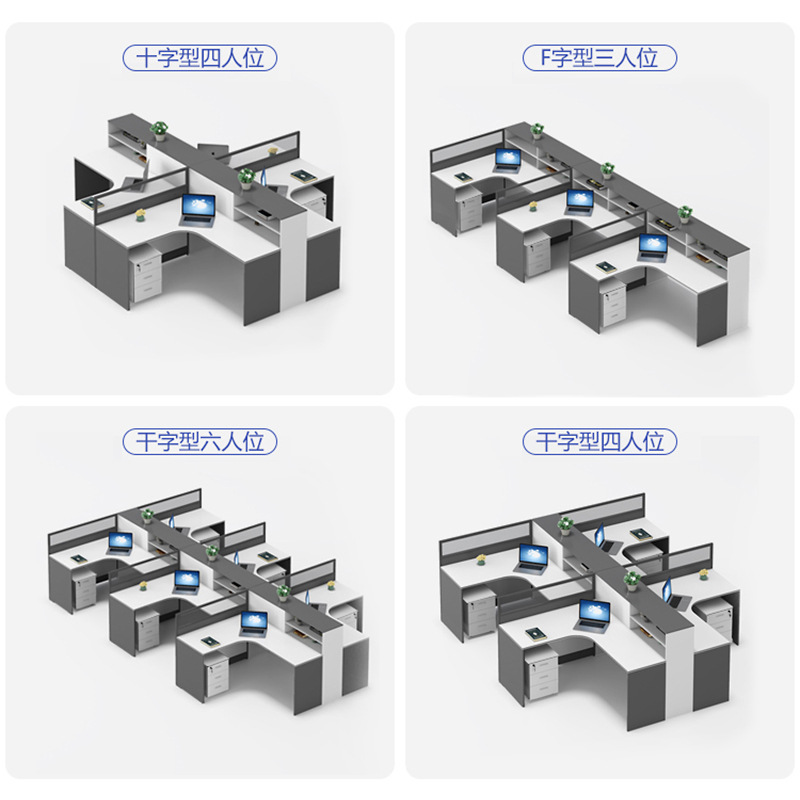 十字型四人位

F字型三人位

干字型六人位

干字型四人位