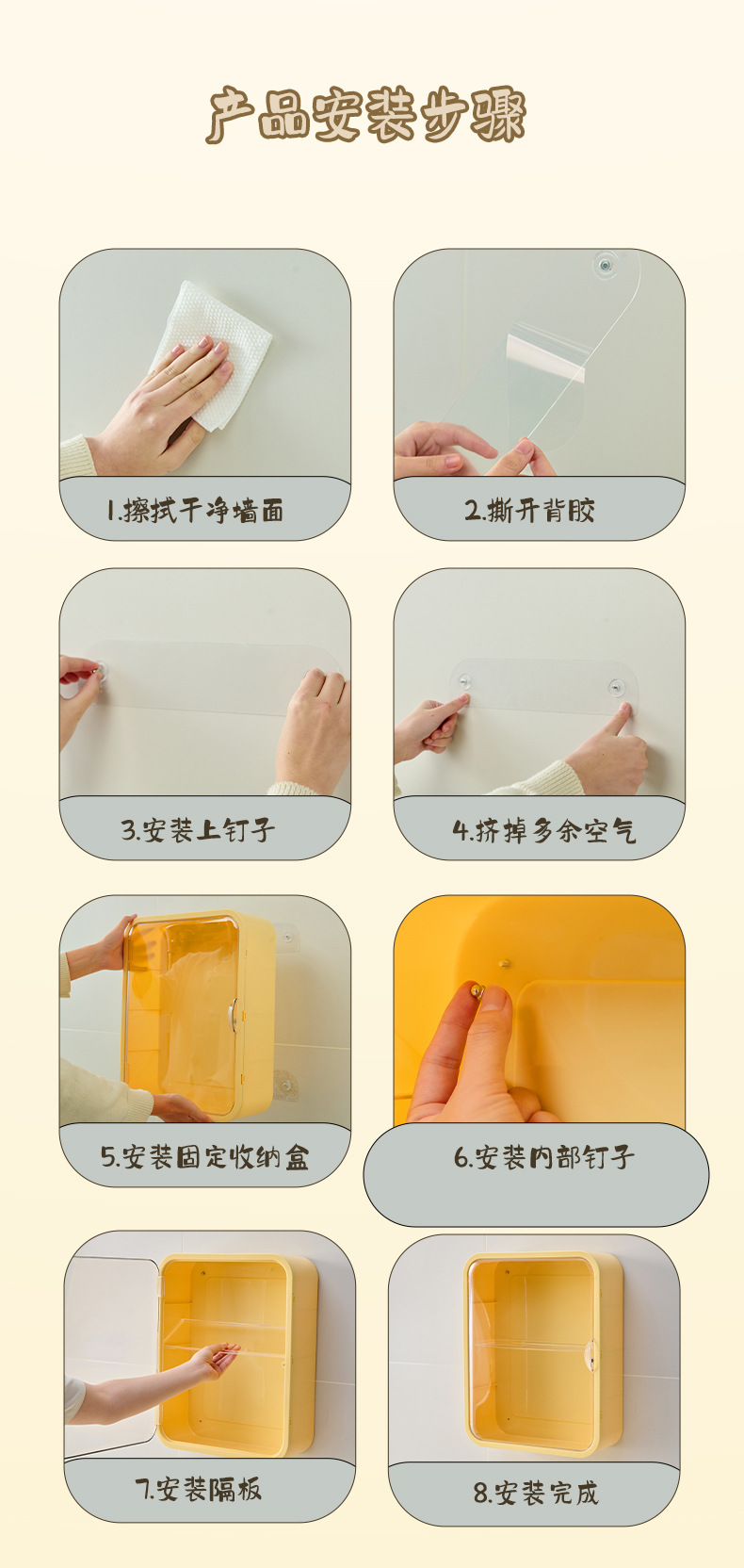 产品安装步骤

1.擦拭干净墙面

2.撕开背胶

3.安装上钉子

4.挤掉多余空气

5.安装固定收纳盒

6.安装内部钉子

7.安装隔板

8.安装完成