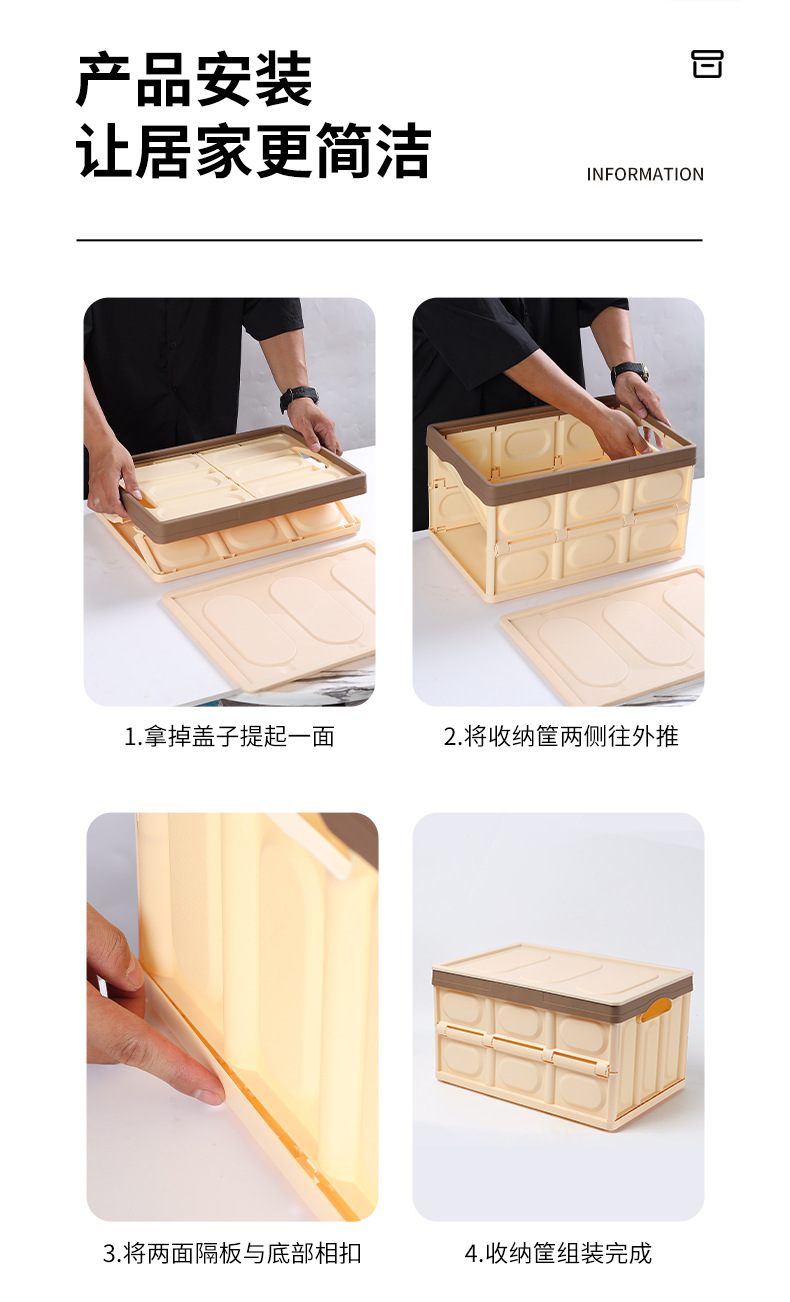 产品安装
让居家更简洁

INFORMATION

1.拿掉盖子提起一面

2.将收纳筐两侧往外推

3.将两面隔板与底部相扣

4.收纳筐组装完成