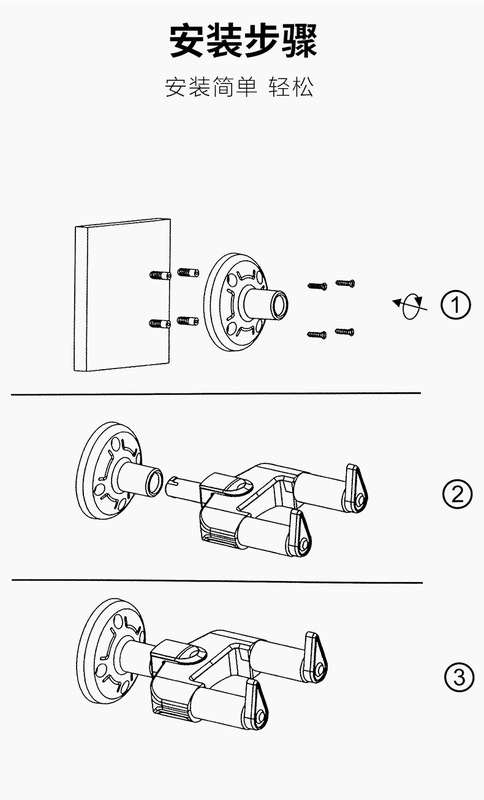 安装步骤

安装简单 轻松

①

②

③