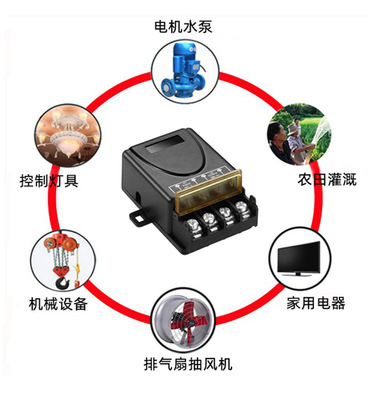 电机水泵

控制灯具

农田灌溉

机械设备

家用电器

排气扇抽风机