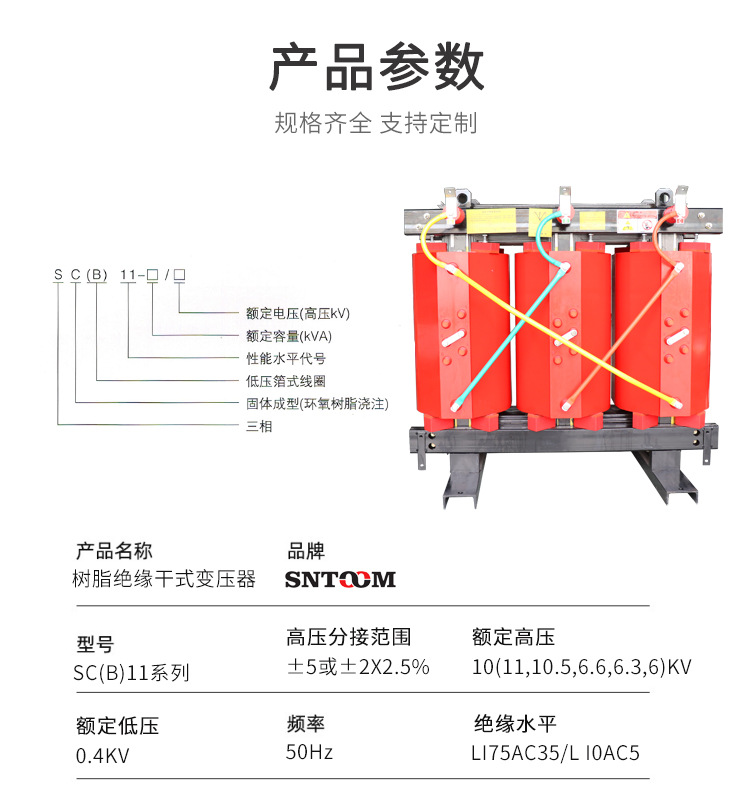 产品参数

规格齐全 支持定制

S C (B) 11-□/□

额定电压(高压kV)
额定容量(kVA)
性能水平代号
低压箔式线圈
固体成型(环氧树脂浇注)
三相

产品名称
树脂绝缘干式变压器

品牌
SNTOOM

型号
SC(B)11系列

高压分接范围
±5或±2X2.5%

额定高压
10(11,10.5,6.6,6.3,6)KV

额定低压
0.4KV

频率
50Hz

绝缘水平
LI75AC35/L I0AC5