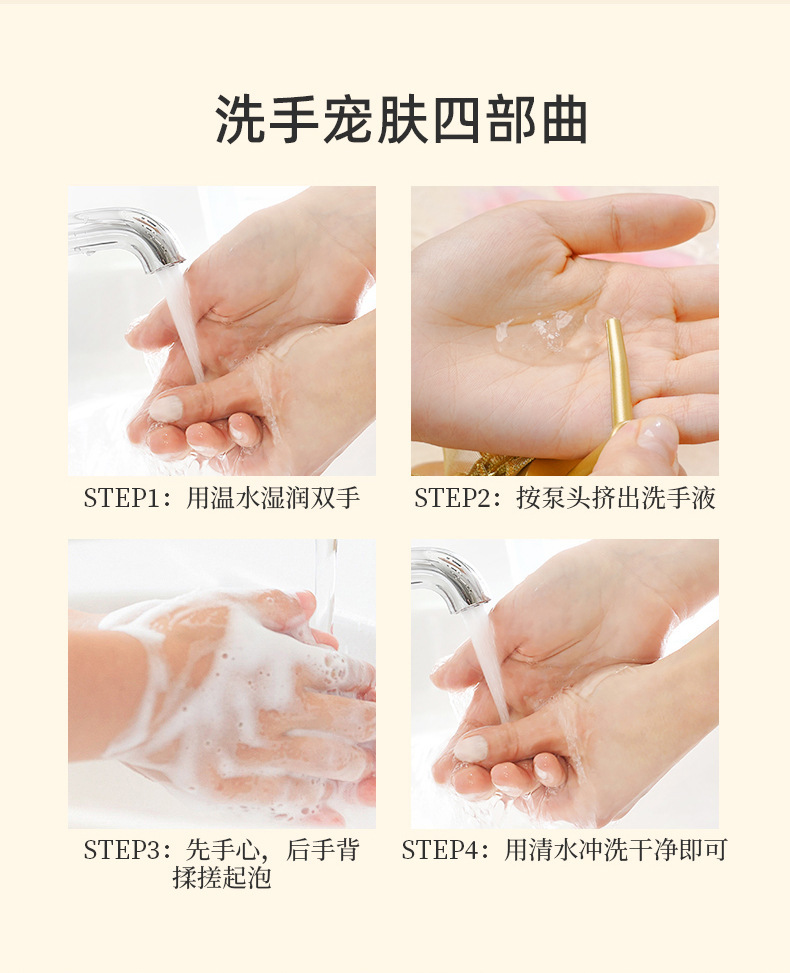 洗手宠肤四部曲

STEP1：用温水湿润双手

STEP2：按泵头挤出洗手液

STEP3：先手心，后手背揉搓起泡

STEP4：用清水冲洗干净即可