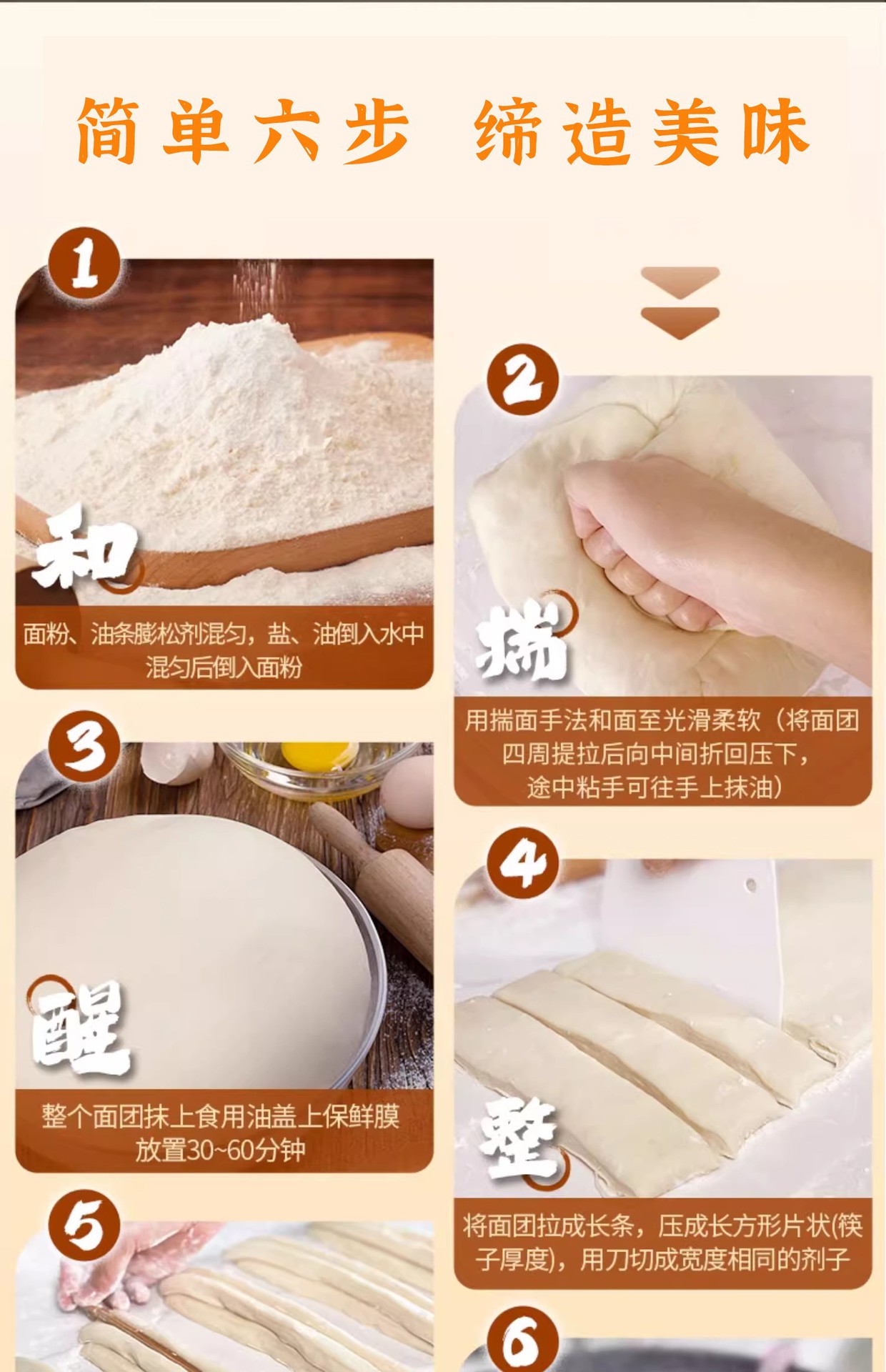 简单六步 缔造美味

1
和
面粉、油条膨松剂混匀，盐、油倒入水中混匀后倒入面粉

2
揣
用揣面手法和面至光滑柔软（将面团四周提拉后向中间折回压下，途中粘手可往手上抹油）

3
醒
整个面团抹上食用油盖上保鲜膜放置30~60分钟

4
整
将面团拉成长条，压成长方形片状(筷子厚度)，用刀切成宽度相同的剂子

5

6