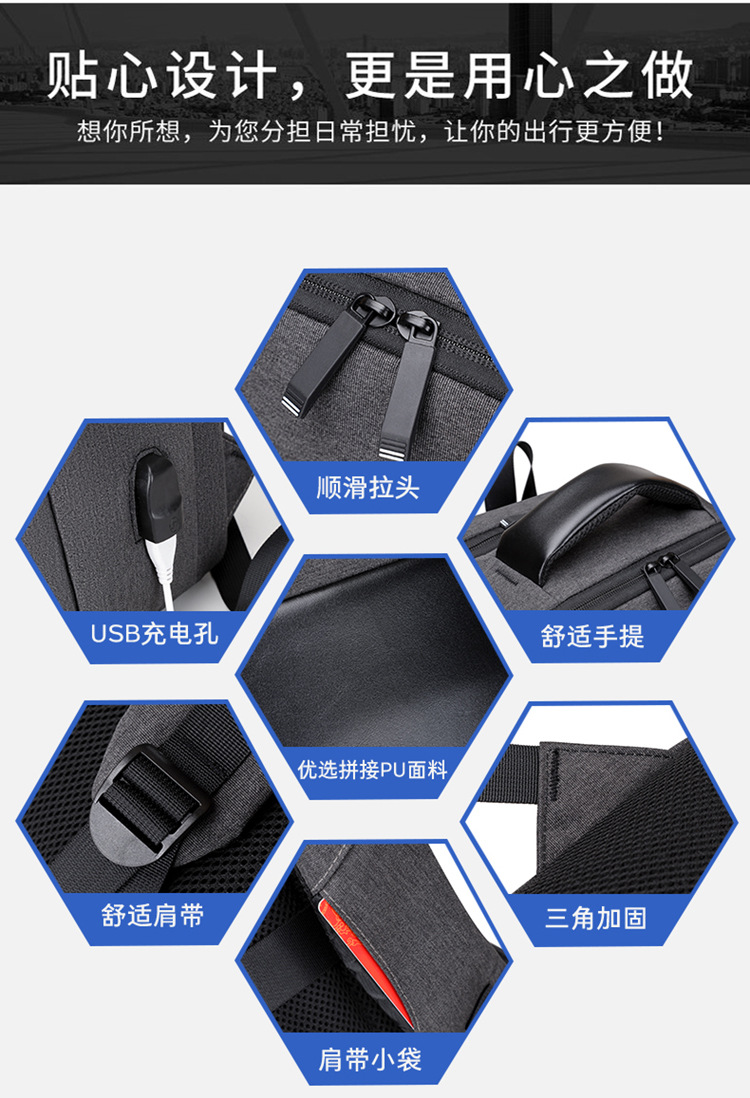 贴心设计，更是用心之做

想你所想，为您分担日常担忧，让你的出行更方便！

顺滑拉头

USB充电孔

舒适手提

优选拼接PU面料

舒适肩带

三角加固

肩带小袋