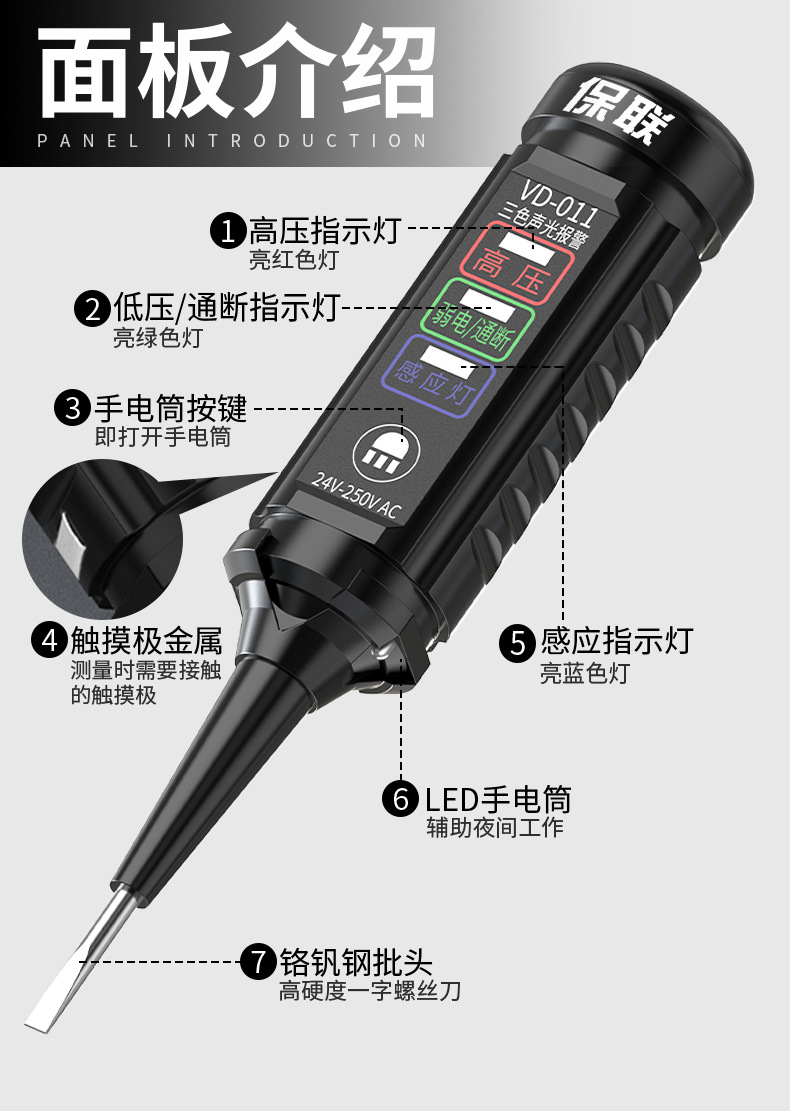 面板介绍
PANEL INTRODUCTION

保联

VD-011
三色声光报警
高压
弱电/通断
感应灯
24V-250V AC

1 高压指示灯
亮红色灯

2 低压/通断指示灯
亮绿色灯

3 手电筒按键
即打开手电筒

4 触摸极金属
测量时需要接触的触摸极

5 感应指示灯
亮蓝色灯

6 LED手电筒
辅助夜间工作

7 铬钒钢批头
高硬度一字螺丝刀