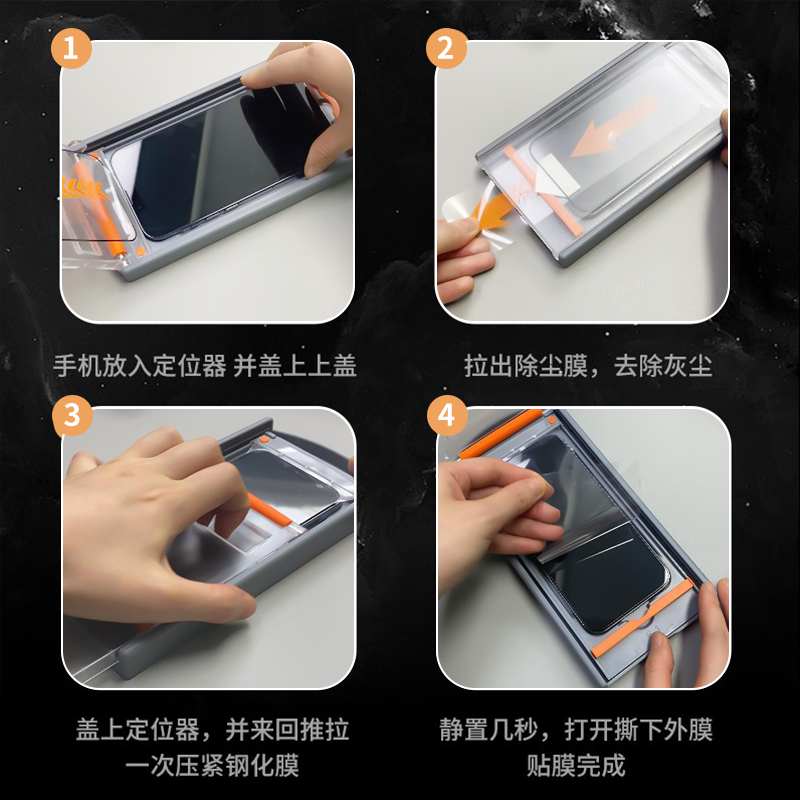 1
手机放入定位器 并盖上上盖

2
拉出除尘膜，去除灰尘

3
盖上定位器，并来回推拉一次压紧钢化膜

4
静置几秒，打开撕下外膜贴膜完成