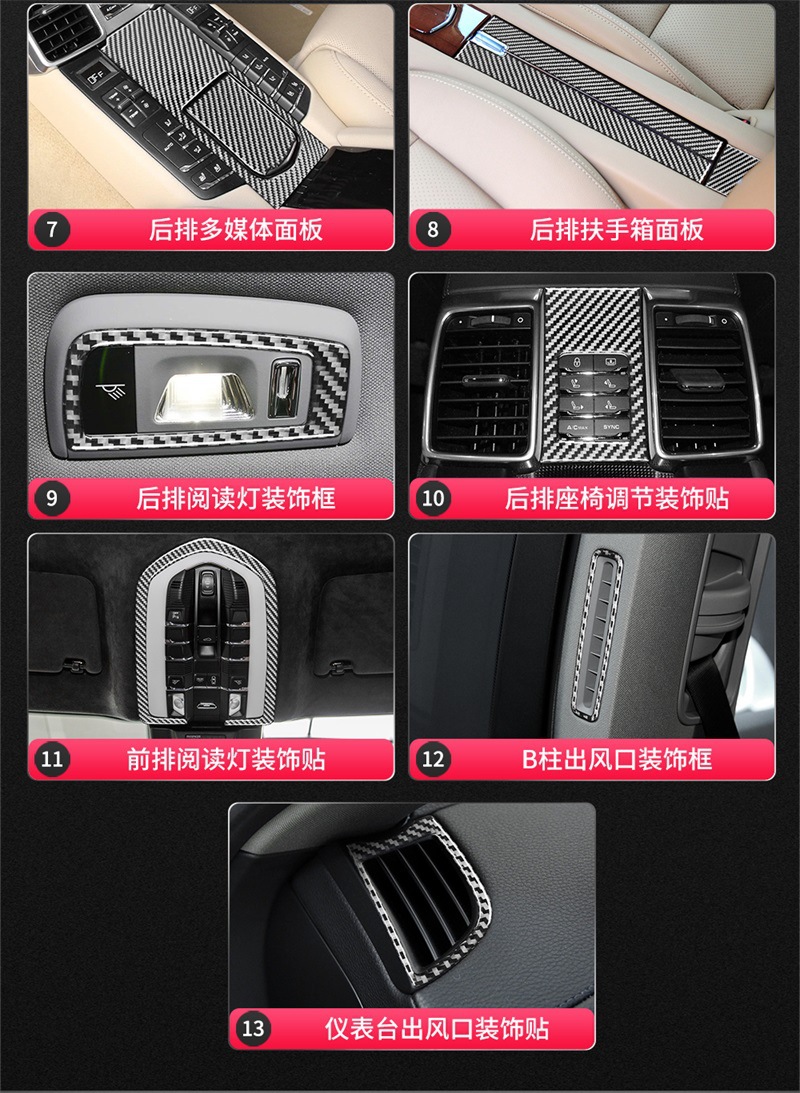 7 后排多媒体面板

8 后排扶手箱面板

9 后排阅读灯装饰框

A/C MAX SYNC

10 后排座椅调节装饰贴

11 前排阅读灯装饰贴

12 B柱出风口装饰框

13 仪表台出风口装饰贴