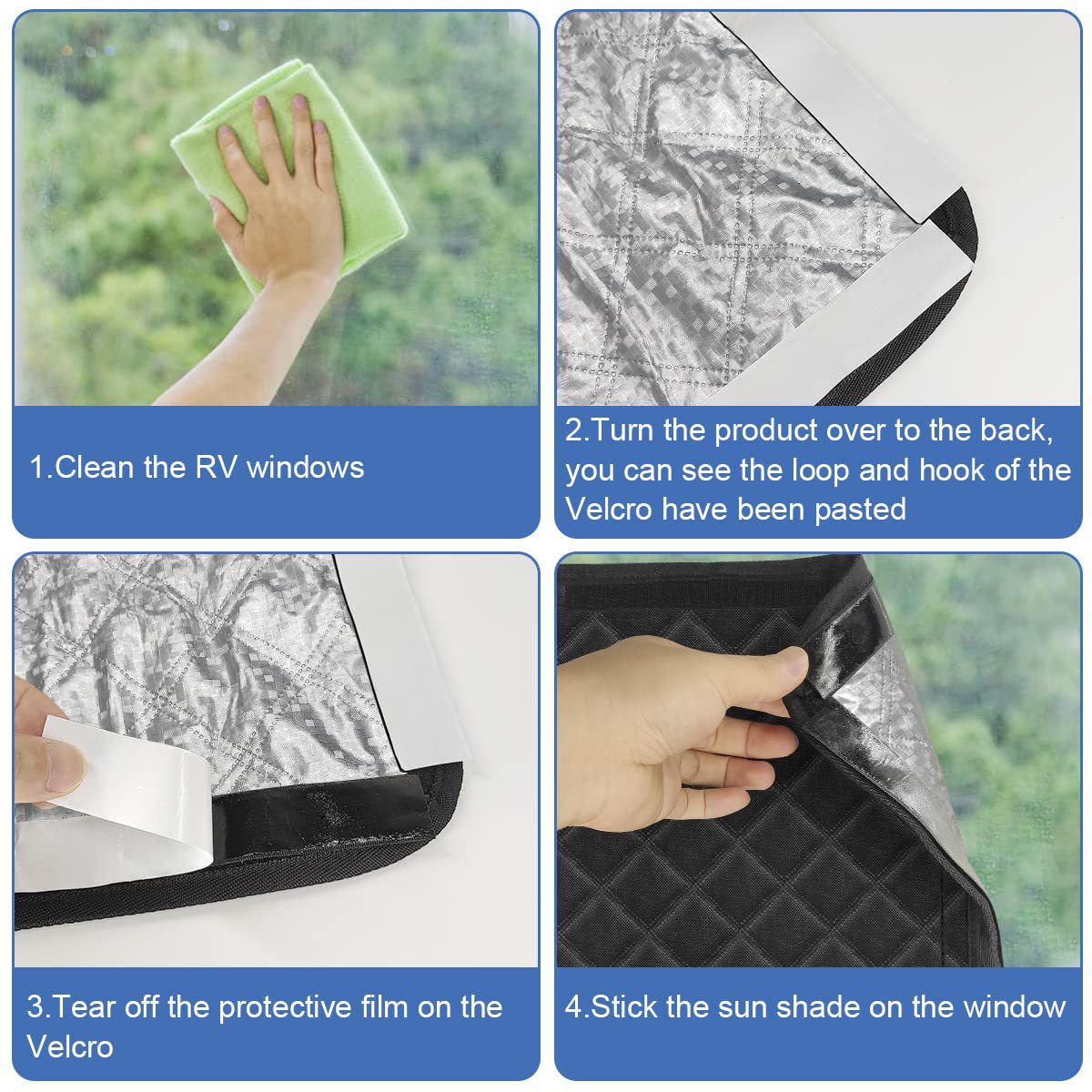 1.Clean the RV windows

2.Turn the product over to the back, you can see the loop and hook of the Velcro have been pasted

3.Tear off the protective film on the Velcro

4.Stick the sun shade on the window