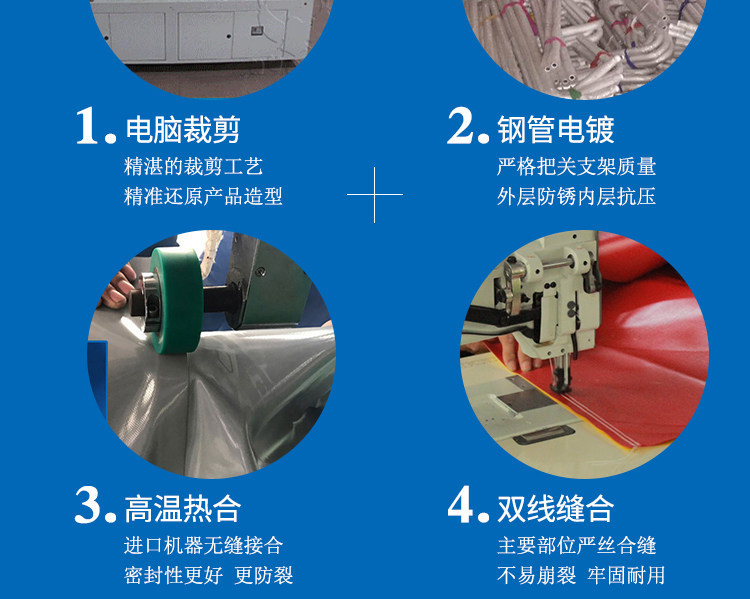 1. 电脑裁剪
精湛的裁剪工艺
精准还原产品造型

2. 钢管电镀
严格把关支架质量
外层防锈内层抗压

3. 高温热合
进口机器无缝接合
密封性更好 更防裂

4. 双线缝合
主要部位严丝合缝
不易崩裂 牢固耐用