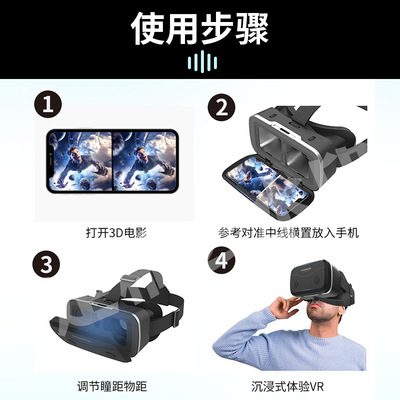 使用步骤

1

打开3D电影

2

参考对准中线横置放入手机

3

调节瞳距物距

4

沉浸式体验VR