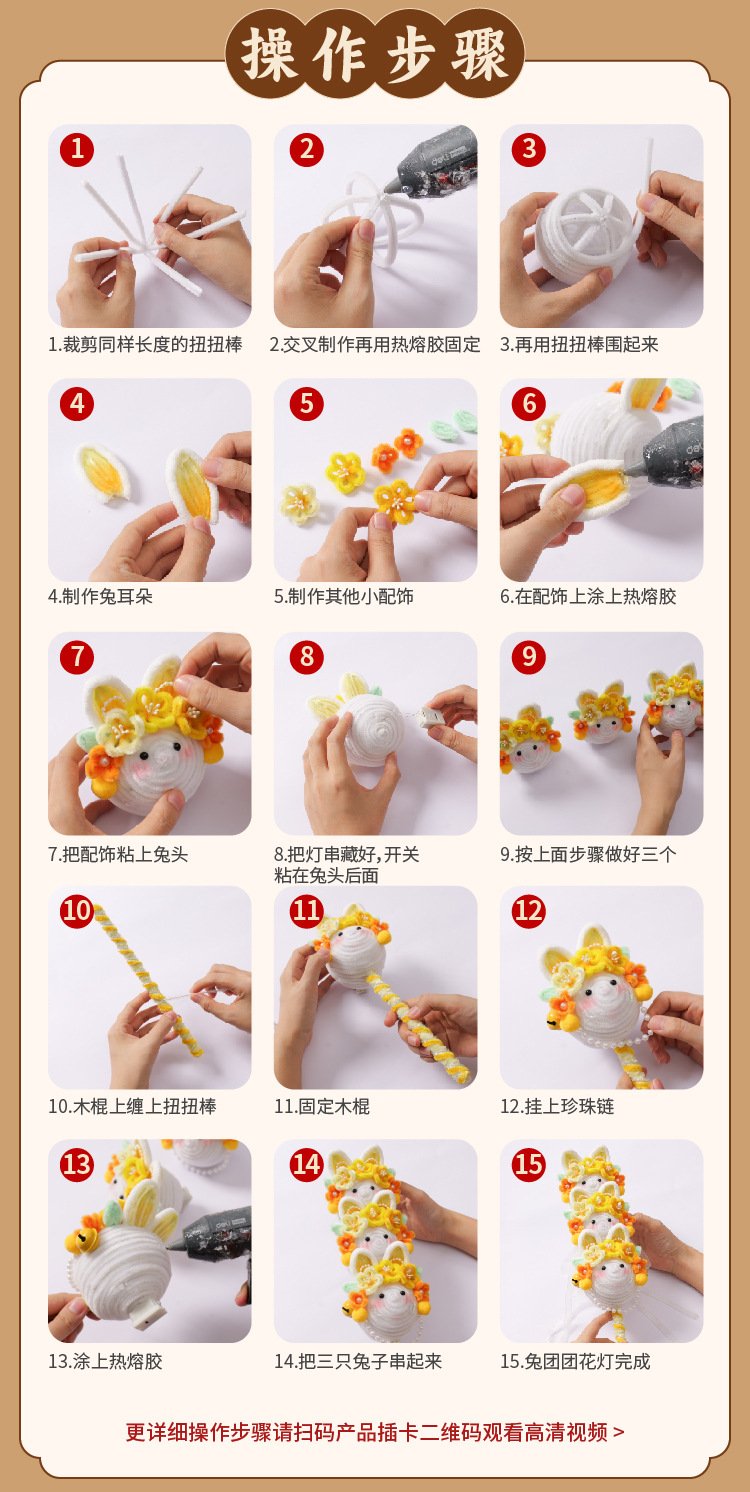 操作步骤

1

1.裁剪同样长度的扭扭棒

2

2.交叉制作再用热熔胶固定

3

3.再用扭扭棒围起来

4

4.制作兔耳朵

5

5.制作其他小配饰

6

6.在配饰上涂上热熔胶

7

7.把配饰粘上兔头

8

8.把灯串藏好,开关粘在兔头后面

9

9.按上面步骤做好三个

10

10.木棍上缠上扭扭棒

11

11.固定木棍

12

12.挂上珍珠链

13

13.涂上热熔胶

14

14.把三只兔子串起来

15

15.兔团团花灯完成

更详细操作步骤请扫码产品插卡二维码观看高清视频 >