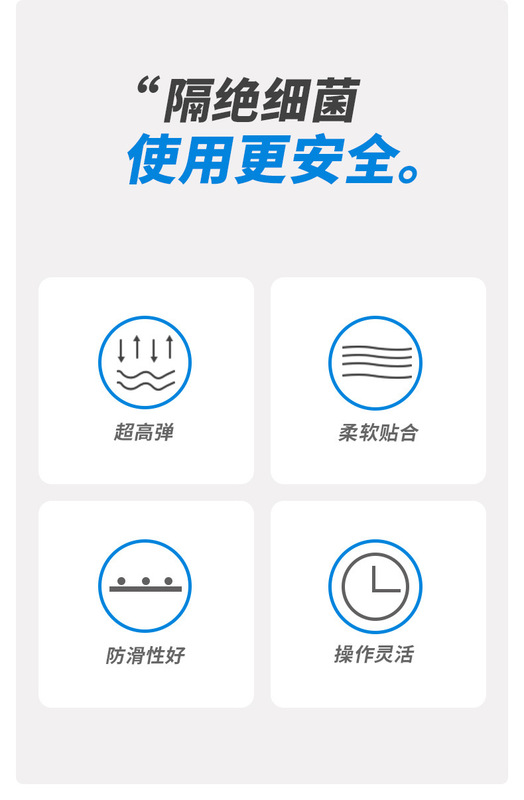 “隔绝细菌
使用更安全。

超高弹

柔软贴合

防滑性好

操作灵活