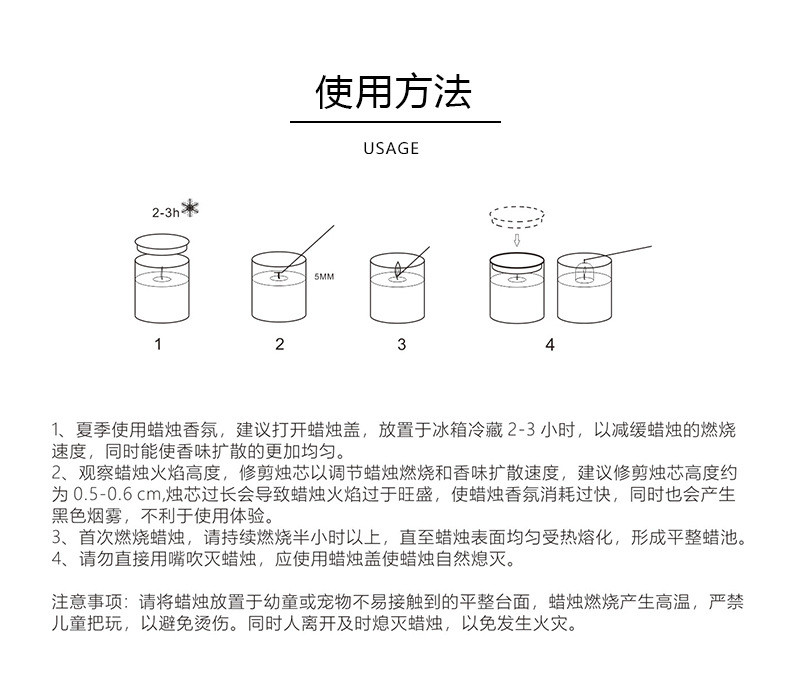 使用方法

USAGE

2-3h

5MM

1

2

3

4

1、夏季使用蜡烛香氛，建议打开蜡烛盖，放置于冰箱冷藏 2-3 小时，以减缓蜡烛的燃烧速度，同时能使香味扩散的更加均匀。
2、观察蜡烛火焰高度，修剪烛芯以调节蜡烛燃烧和香味扩散速度，建议修剪烛芯高度约为 0.5-0.6 cm,烛芯过长会导致蜡烛火焰过于旺盛，使蜡烛香氛消耗过快，同时也会产生黑色烟雾，不利于使用体验。
3、首次燃烧蜡烛，请持续燃烧半小时以上，直至蜡烛表面均匀受热熔化，形成平整蜡池。
4、请勿直接用嘴吹灭蜡烛，应使用蜡烛盖使蜡烛自然熄灭。

注意事项：请将蜡烛放置于幼童或宠物不易接触到的平整台面，蜡烛燃烧产生高温，严禁儿童把玩，以避免烫伤。同时人离开及时熄灭蜡烛，以免发生火灾。