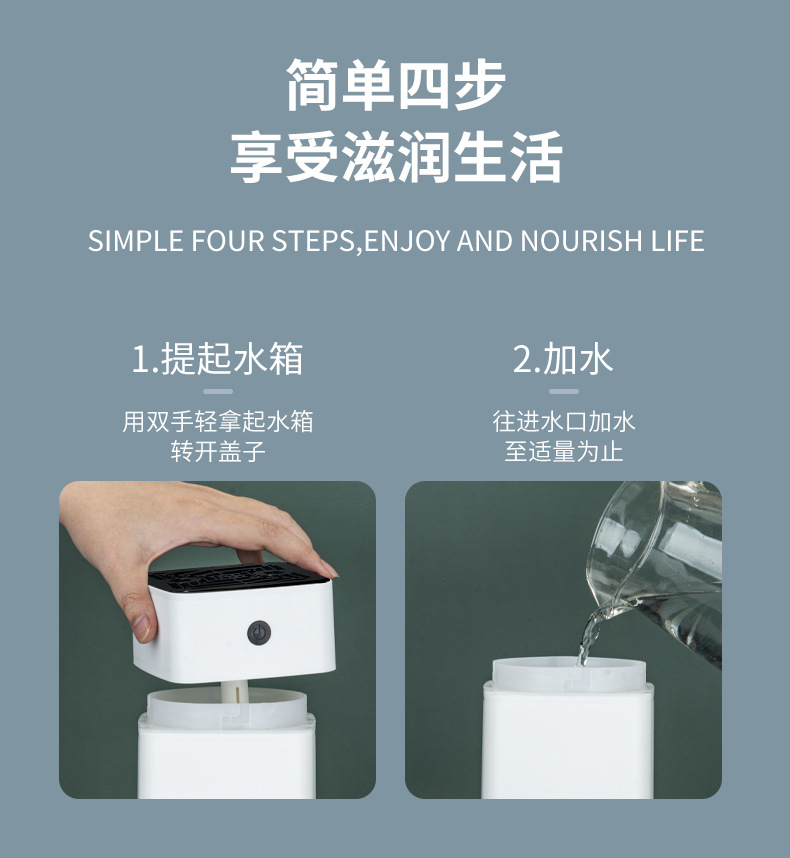 简单四步
享受滋润生活

SIMPLE FOUR STEPS,ENJOY AND NOURISH LIFE

1.提起水箱

用双手轻拿起水箱
转开盖子

2.加水

往进水口加水
至适量为止