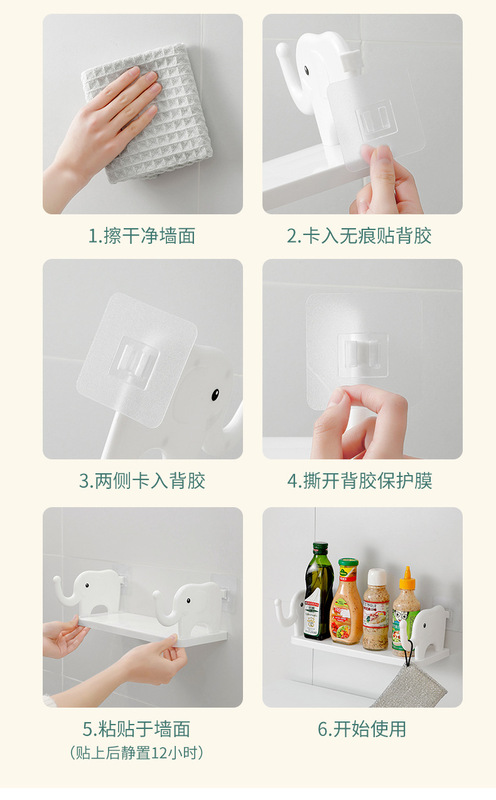 1.擦干净墙面

2.卡入无痕贴背胶

3.两侧卡入背胶

4.撕开背胶保护膜

5.粘贴于墙面
（贴上后静置12小时）

6.开始使用