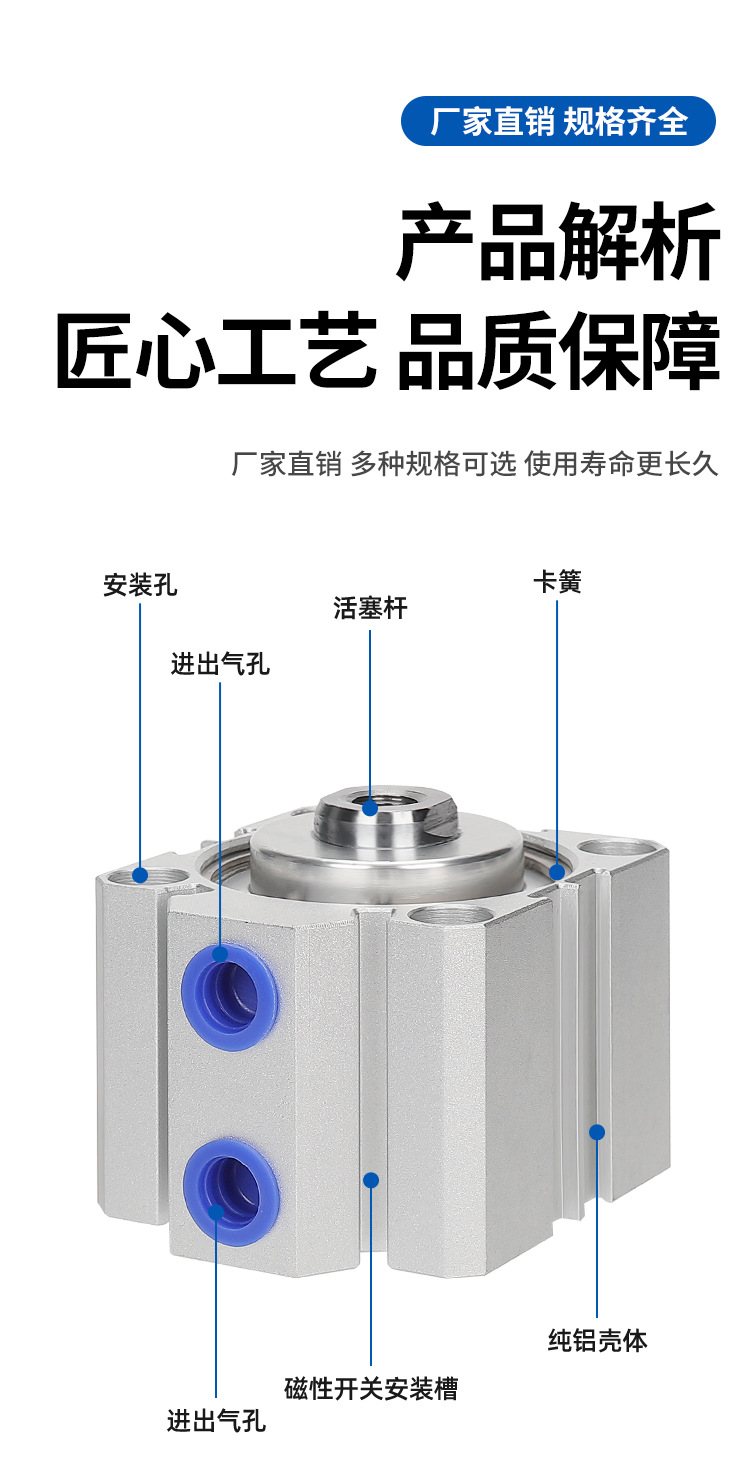 厂家直销 规格齐全

产品解析
匠心工艺 品质保障

厂家直销 多种规格可选 使用寿命更长久

安装孔

活塞杆

卡簧

进出气孔

纯铝壳体

磁性开关安装槽

进出气孔