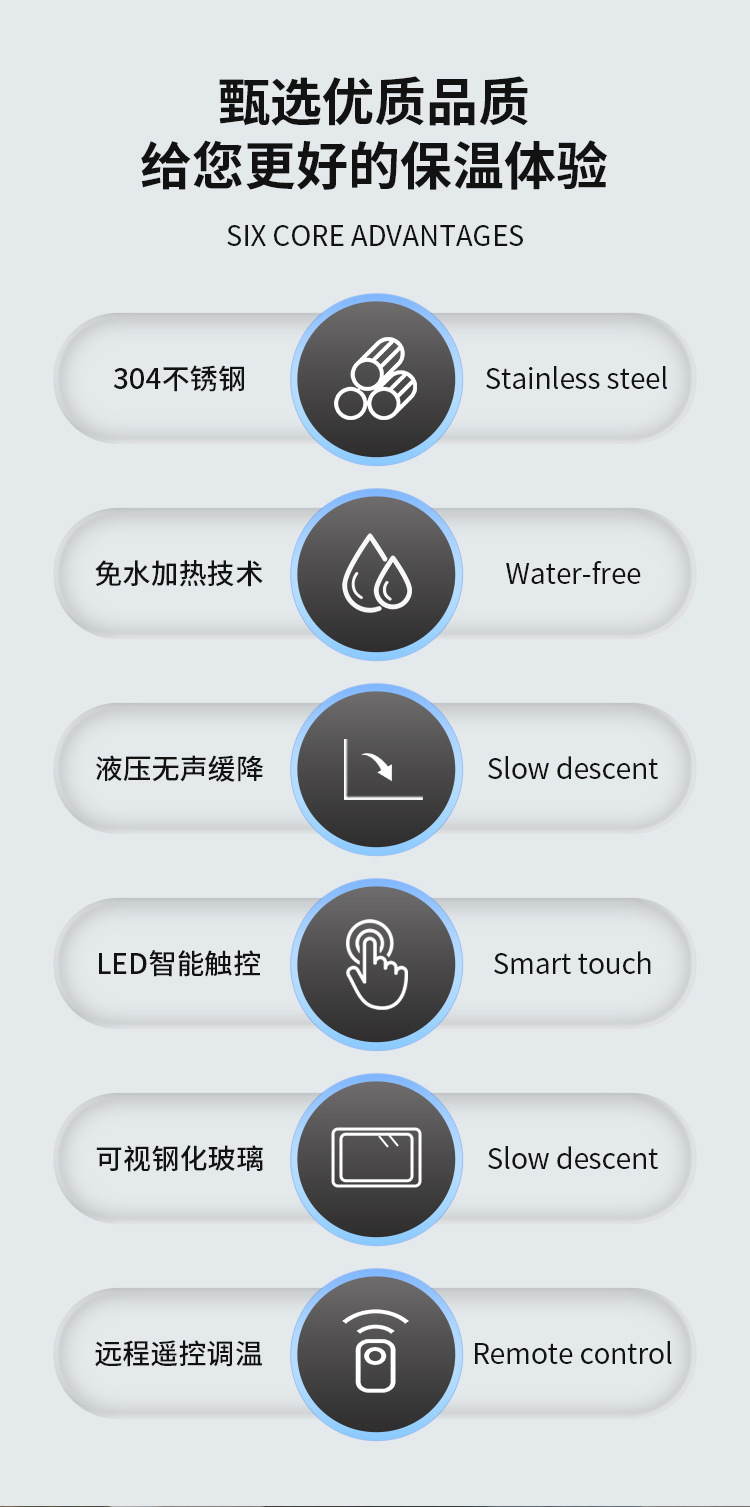 甄选优质品质
给您更好的保温体验

SIX CORE ADVANTAGES

304不锈钢

Stainless steel

免水加热技术

Water-free

液压无声缓降

Slow descent

LED智能触控

Smart touch

可视钢化玻璃

Slow descent

远程遥控调温

Remote control