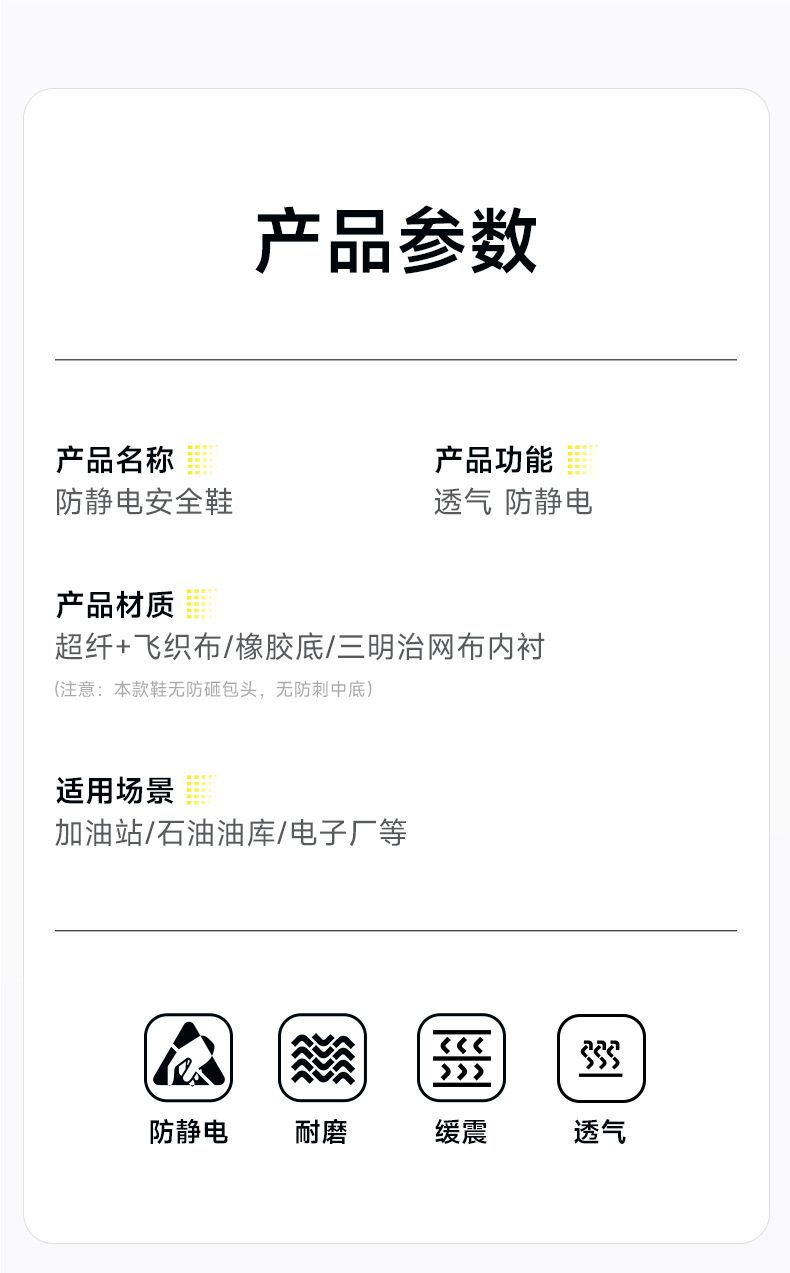 产品参数

产品名称
防静电安全鞋

产品功能
透气 防静电

产品材质
超纤+飞织布/橡胶底/三明治网布内衬
(注意：本款鞋无防砸包头，无防刺中底)

适用场景
加油站/石油油库/电子厂等

防静电 耐磨 缓震 透气