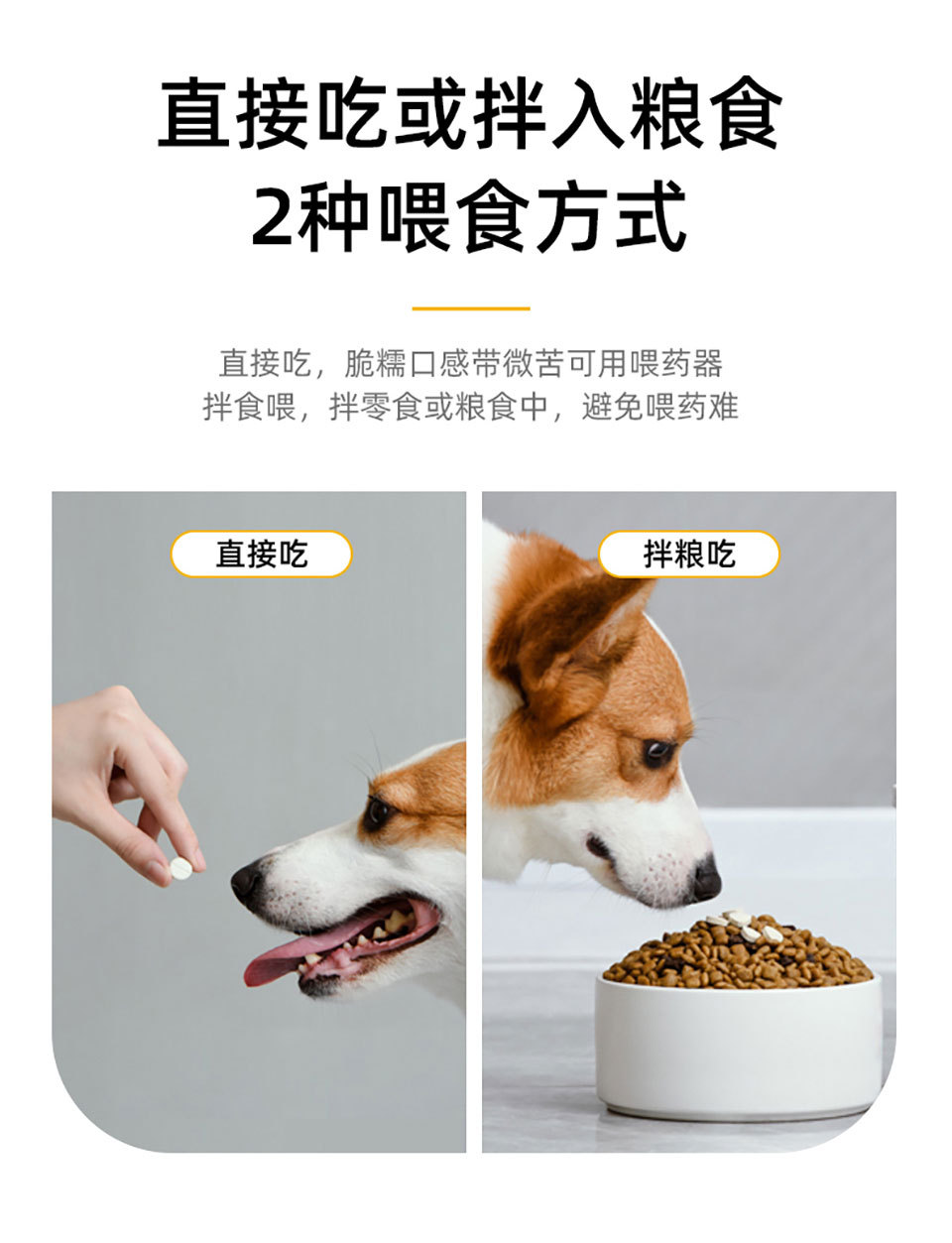 直接吃或拌入粮食
2种喂食方式

直接吃，脆糯口感带微苦可用喂药器
拌食喂，拌零食或粮食中，避免喂药难

直接吃

拌粮吃