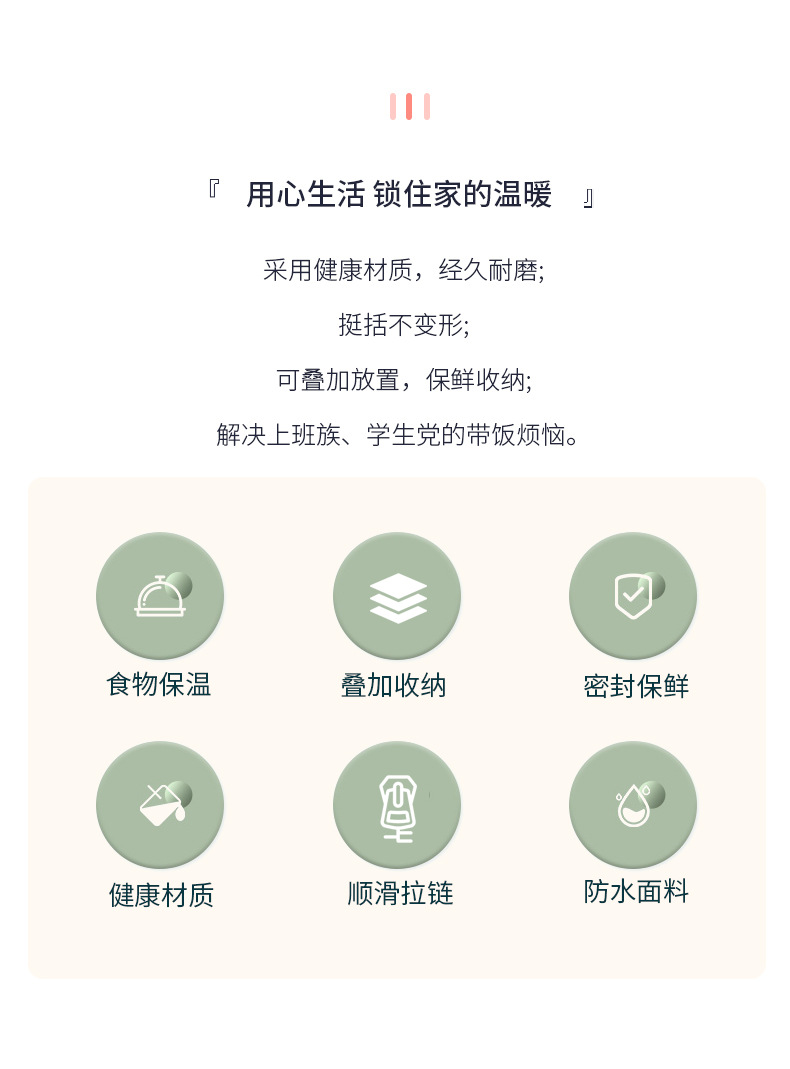 『 用心生活 锁住家的温暖 』

采用健康材质，经久耐磨;

挺括不变形;

可叠加放置，保鲜收纳;

解决上班族、学生党的带饭烦恼。

食物保温

叠加收纳

密封保鲜

健康材质

顺滑拉链

防水面料