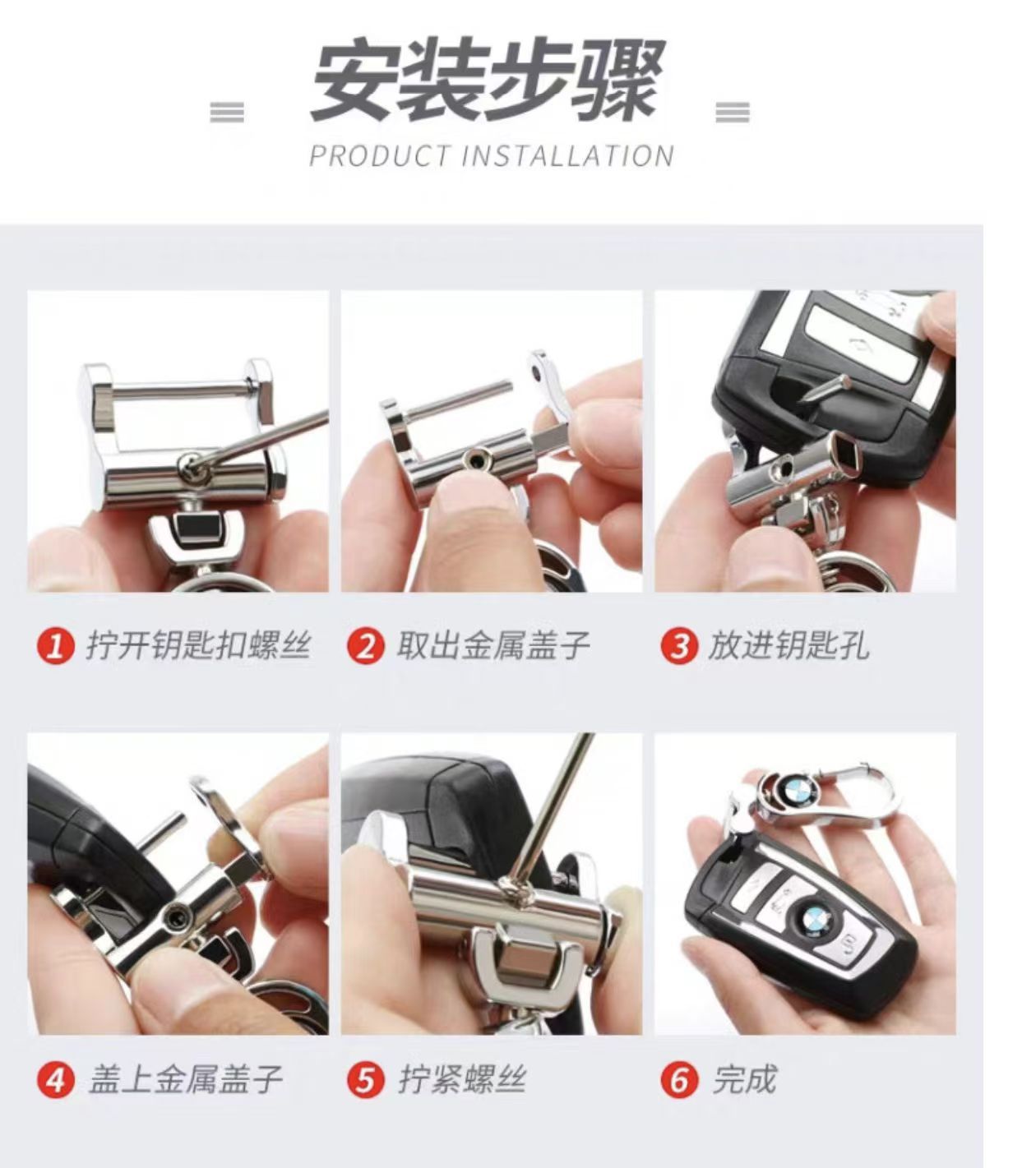 安装步骤

PRODUCT INSTALLATION

1 拧开钥匙扣螺丝

2 取出金属盖子

3 放进钥匙孔

4 盖上金属盖子

5 拧紧螺丝

6 完成