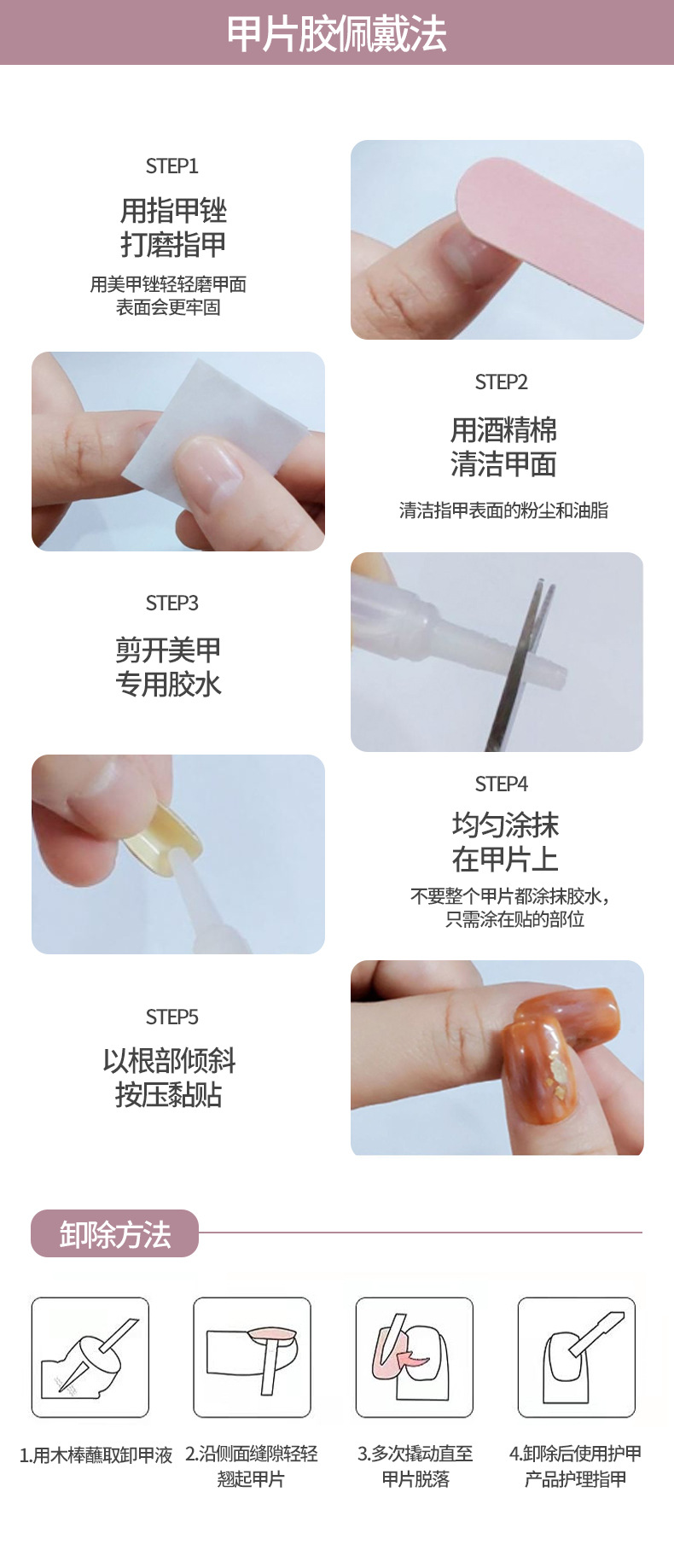 甲片胶佩戴法

STEP1

用指甲锉
打磨指甲

用美甲锉轻轻磨甲面
表面会更牢固

STEP2

用酒精棉
清洁甲面

清洁指甲表面的粉尘和油脂

STEP3

剪开美甲
专用胶水

STEP4

均匀涂抹
在甲片上

不要整个甲片都涂抹胶水，
只需涂在贴的部位

STEP5

以根部倾斜
按压黏贴

卸除方法

1.用木棒蘸取卸甲液

2.沿侧面缝隙轻轻翘起甲片

3.多次撬动直至甲片脱落

4.卸除后使用护甲产品护理指甲