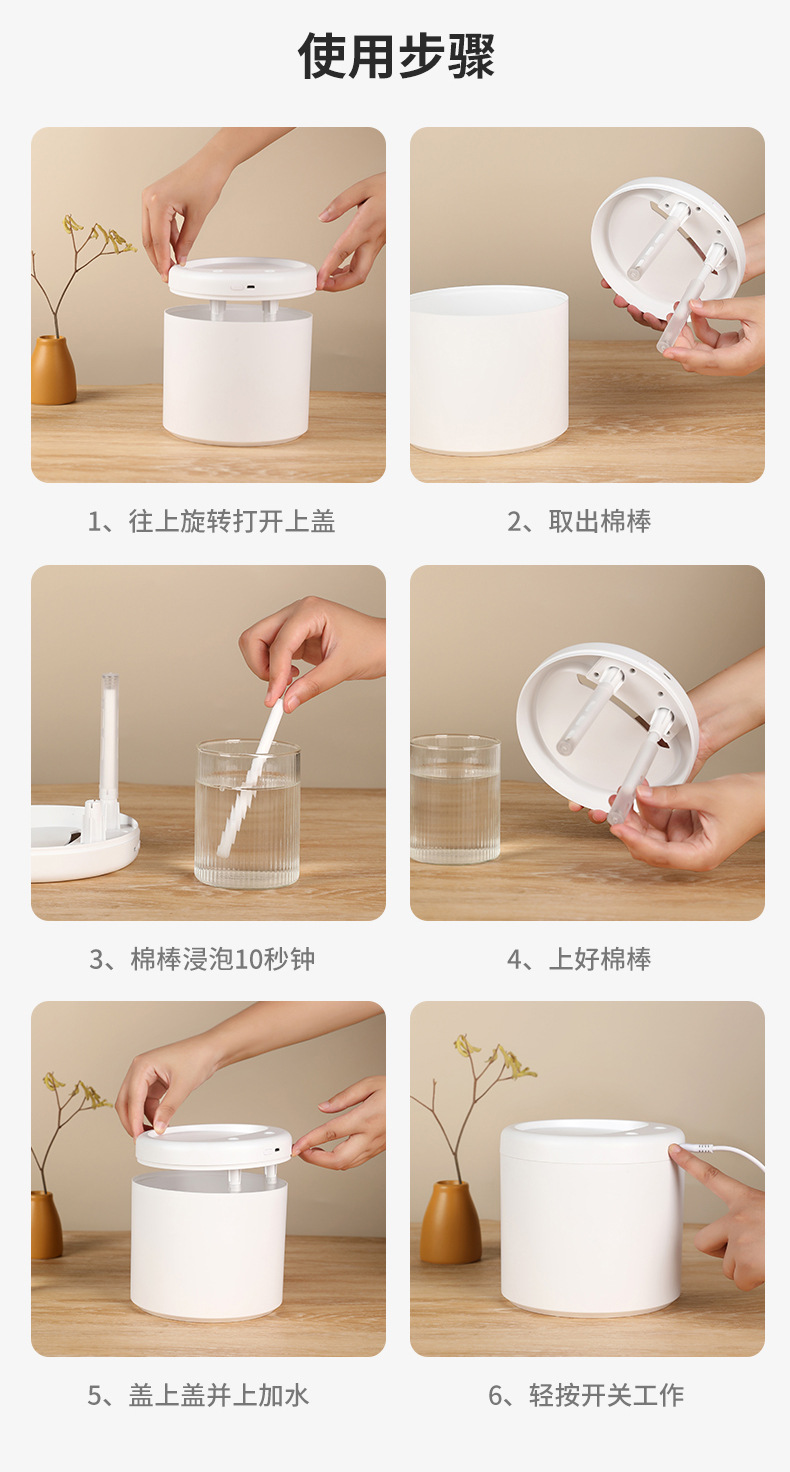 使用步骤

1、往上旋转打开上盖

2、取出棉棒

3、棉棒浸泡10秒钟

4、上好棉棒

5、盖上盖并上加水

6、轻按开关工作