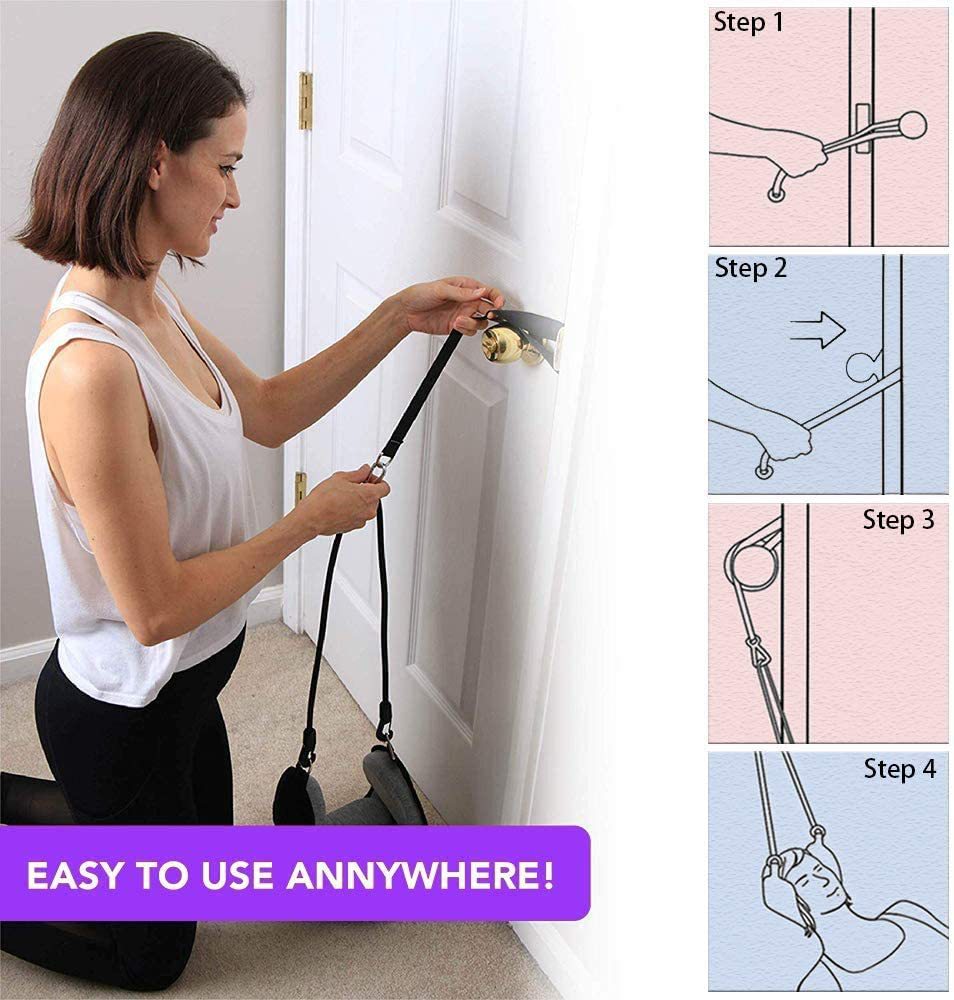 EASY TO USE ANNYWHERE!

Step 1

Step 2

Step 3

Step 4