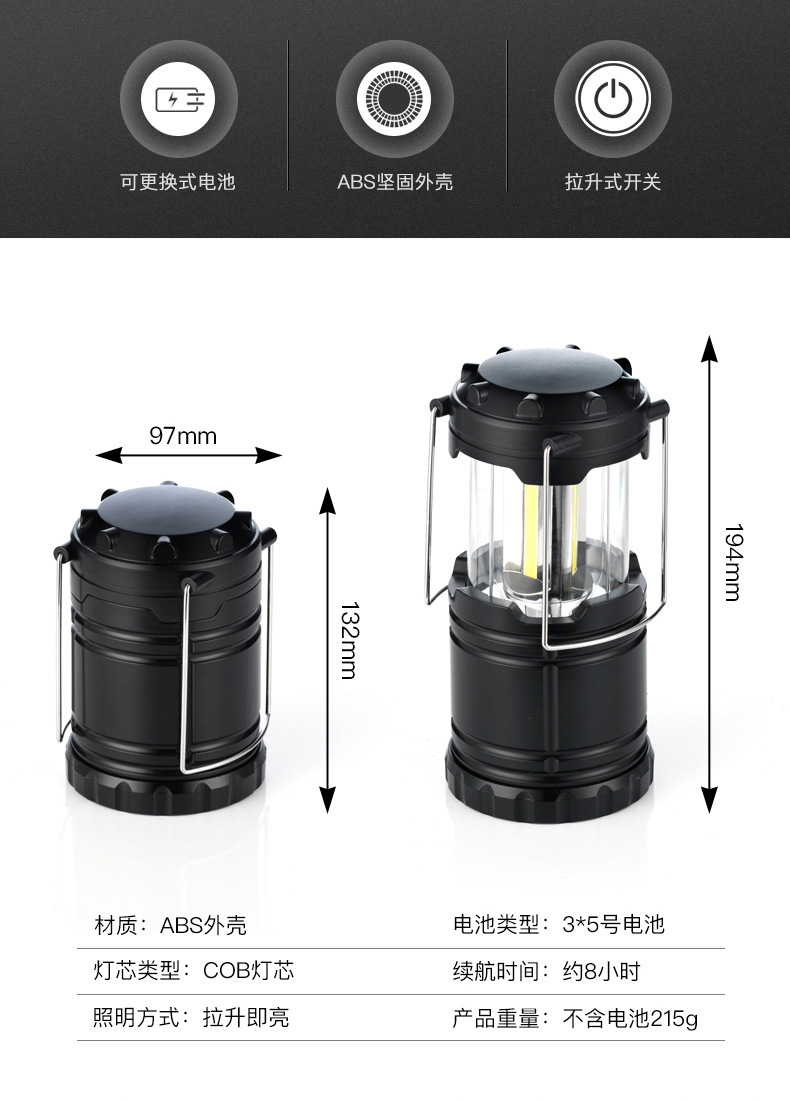 可更换式电池

ABS坚固外壳

拉升式开关

97mm

132mm

194mm

| 材质：ABS外壳 | 电池类型：3*5号电池 |
|---|---|
| 灯芯类型：COB灯芯 | 续航时间：约8小时 |
| 照明方式：拉升即亮 | 产品重量：不含电池215g |