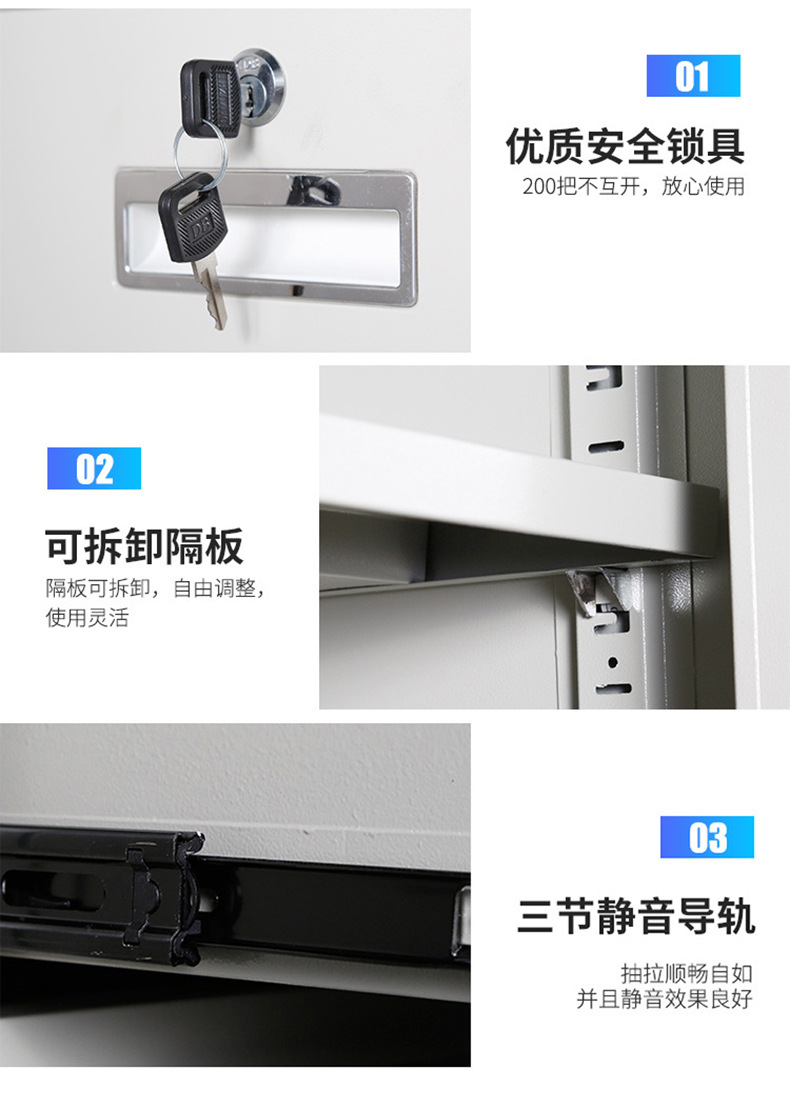 01

优质安全锁具

200把不互开，放心使用

02

可拆卸隔板

隔板可拆卸，自由调整，使用灵活

03

三节静音导轨

抽拉顺畅自如
并且静音效果良好