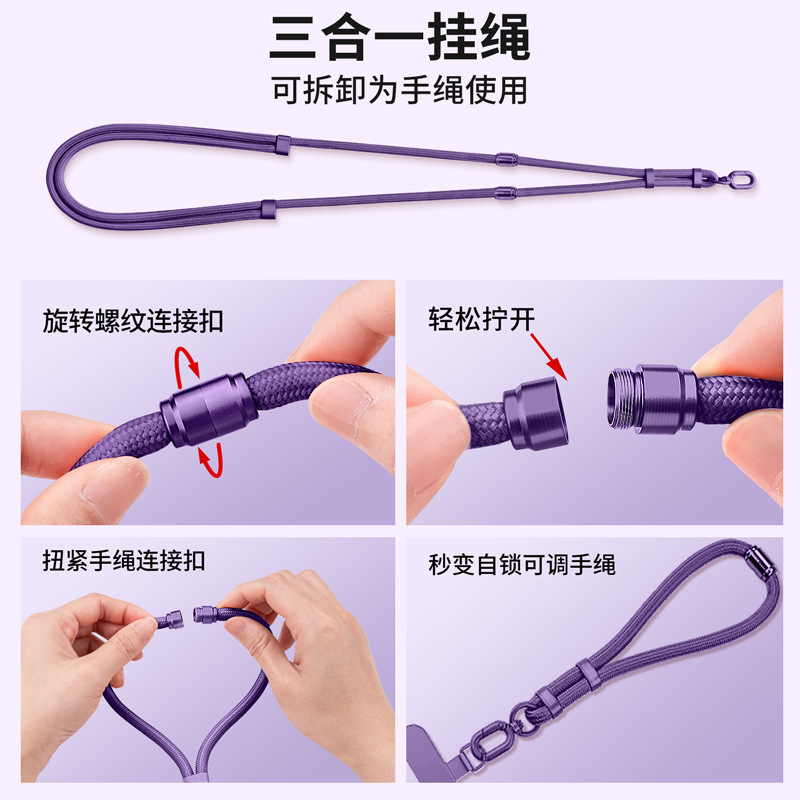 三合一挂绳
可拆卸为手绳使用

旋转螺纹连接扣

轻松拧开

扭紧手绳连接扣

秒变自锁可调手绳