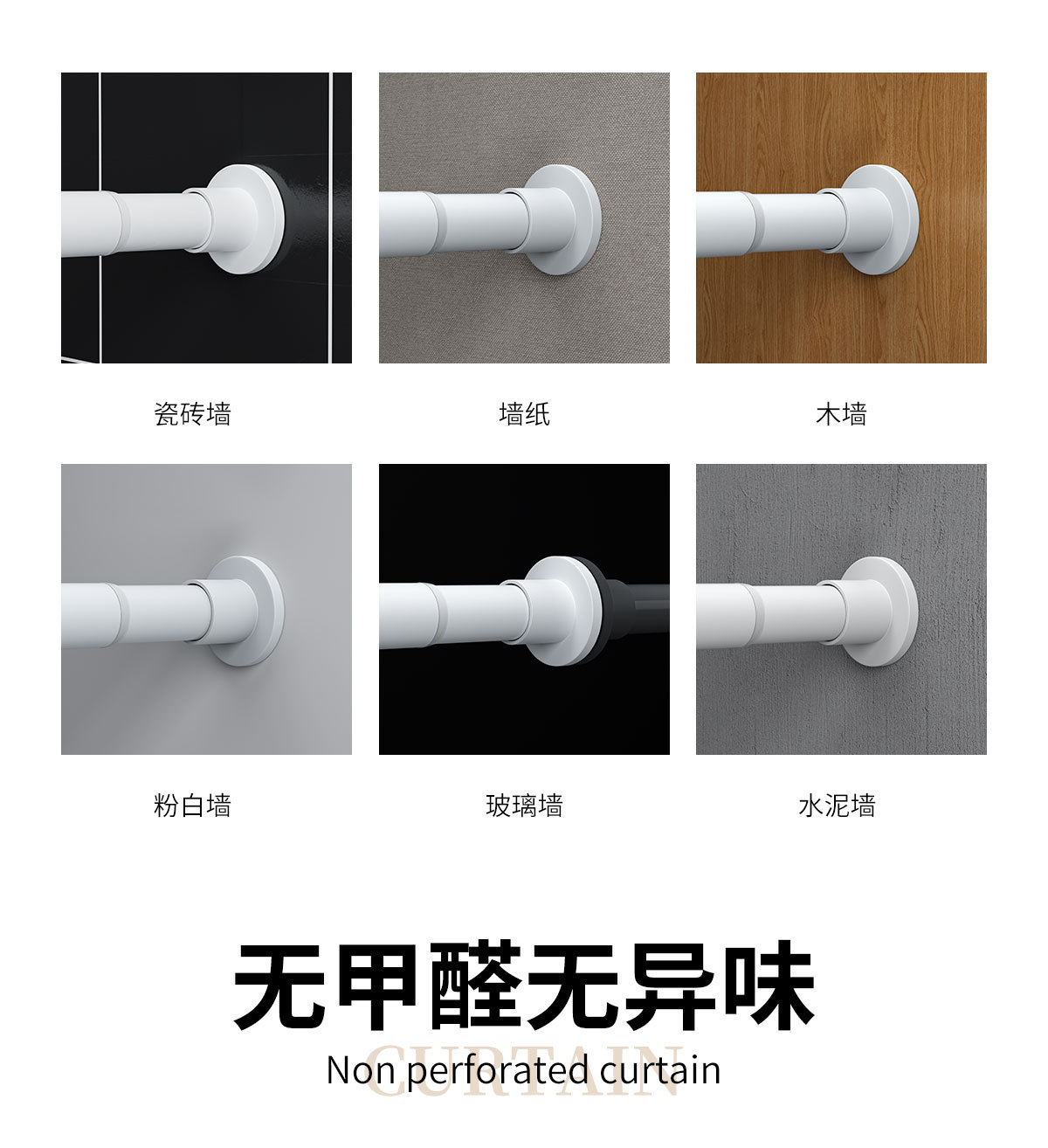 瓷砖墙

墙纸

木墙

粉白墙

玻璃墙

水泥墙

无甲醛无异味

CURTAIN

Non perforated curtain