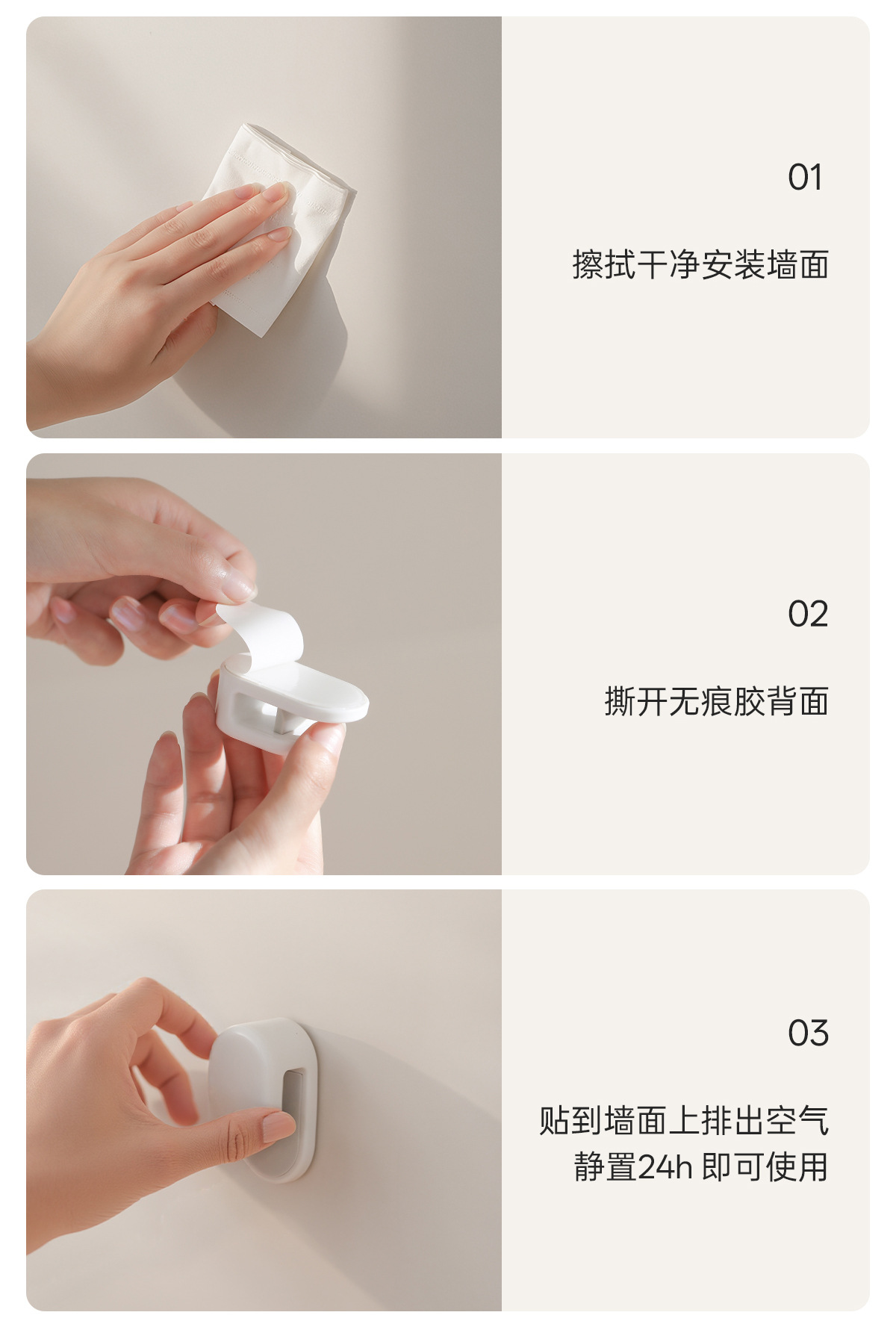 01

擦拭干净安装墙面

02

撕开无痕胶背面

03

贴到墙面上排出空气
静置24h 即可使用