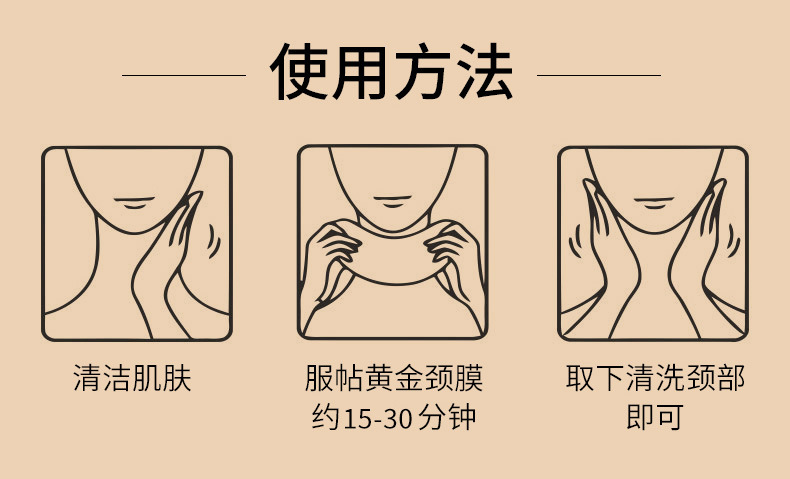 使用方法

清洁肌肤

服帖黄金颈膜
约15-30分钟

取下清洗颈部
即可