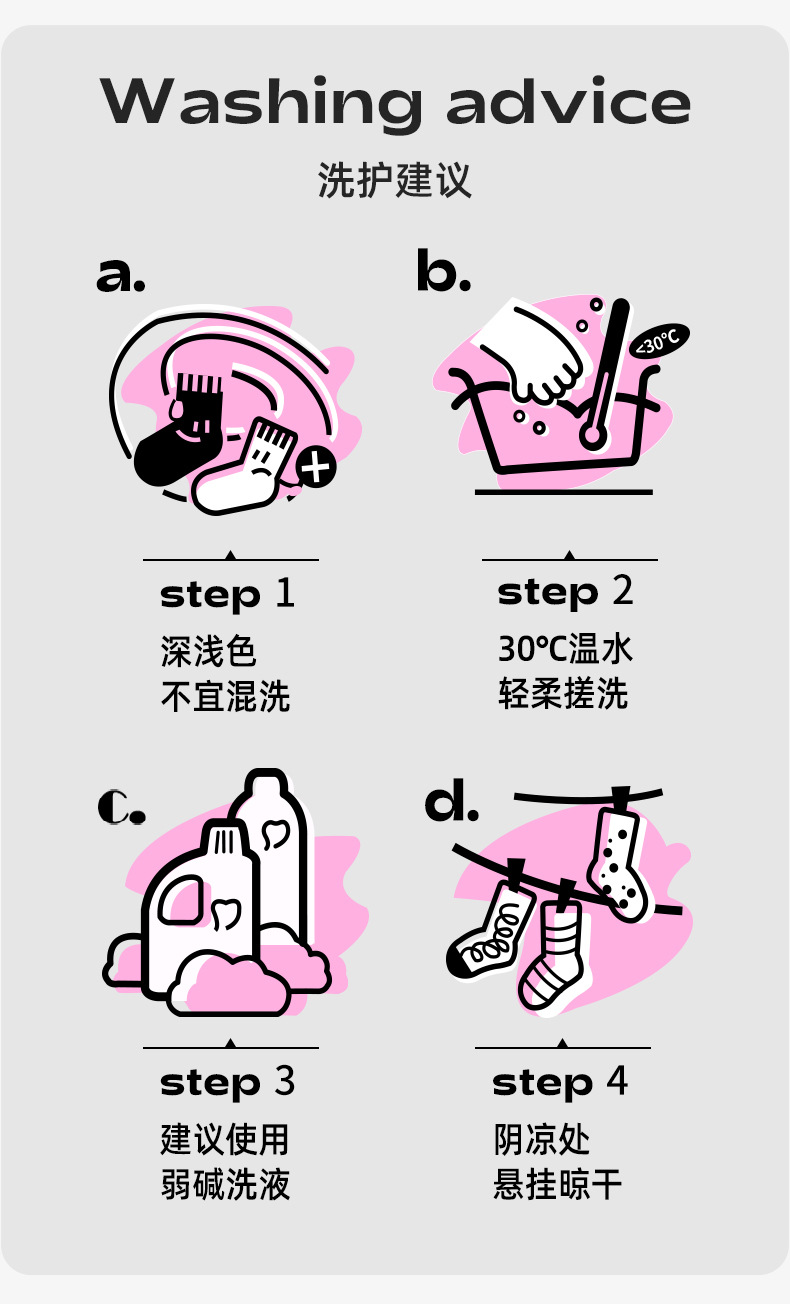 Washing advice

洗护建议

a.

step 1

深浅色
不宜混洗

b.

<30℃

step 2

30℃温水
轻柔搓洗

c.

step 3

建议使用
弱碱洗液

d.

step 4

阴凉处
悬挂晾干