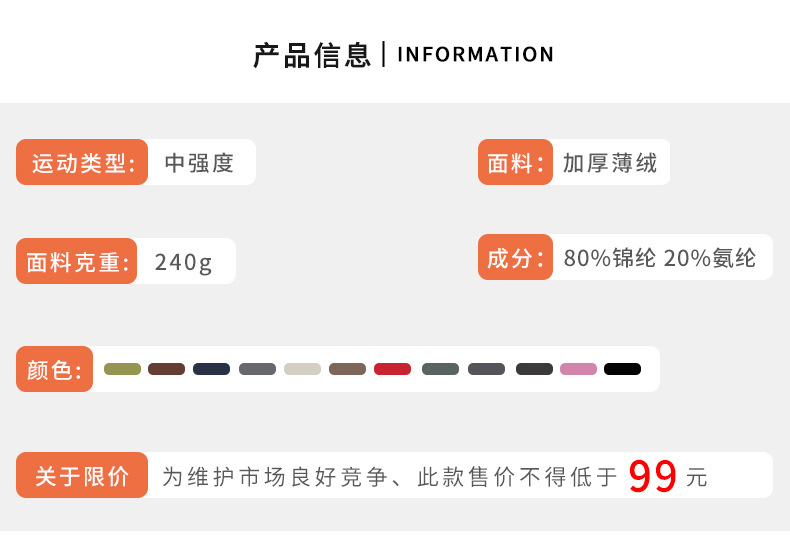 产品信息 | INFORMATION

运动类型: 中强度

面料: 加厚薄绒

面料克重: 240g

成分: 80%锦纶 20%氨纶

颜色:

关于限价 为维护市场良好竞争、此款售价不得低于 99 元